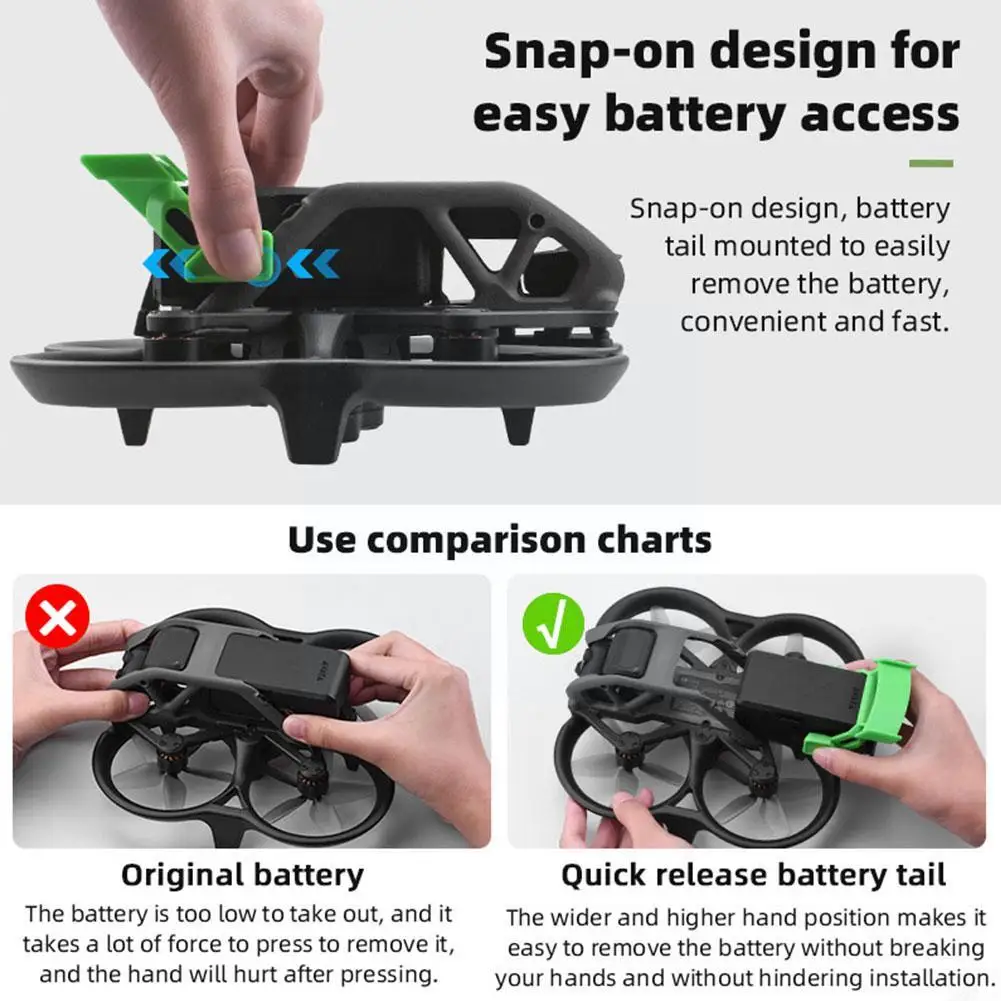 Snap-on design for easy battery access

Snap-on design, battery tail mounted to easily remove the battery, convenient and fast.

Use comparison charts

Original battery

The battery is too low to take out, and it takes a lot of force to press to remove it, and the hand will hurt after pressing.

Quick release battery tail

The wider and higher hand position makes it easy to remove the battery without breaking your hands and without hindering installation.