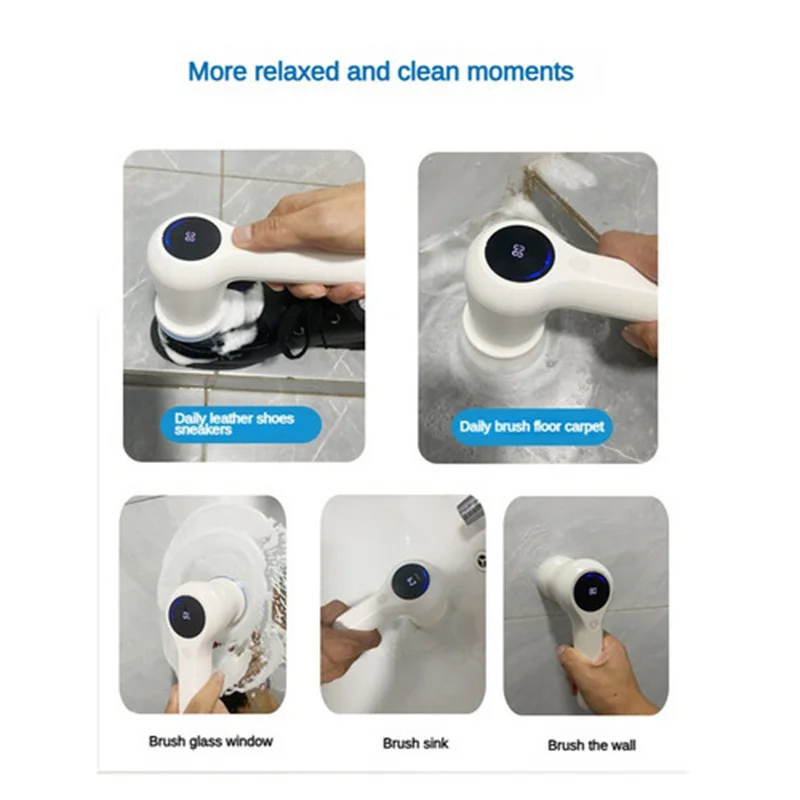 More relaxed and clean moments

Daily leather shoes sneakers

Daily brush floor carpet

Brush glass window

Brush sink

Brush the wall