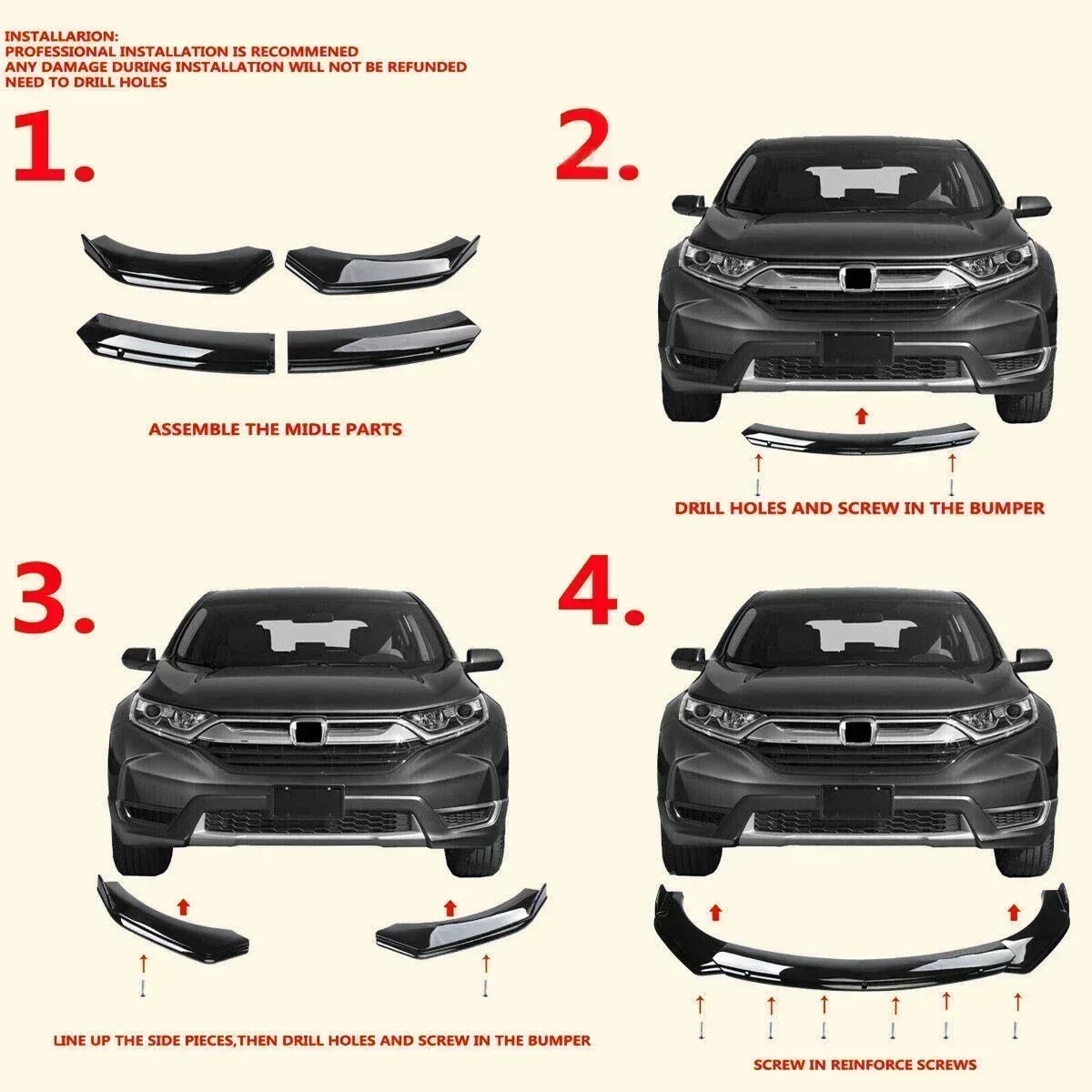 INSTALLARION:
PROFESSIONAL INSTALLATION IS RECOMMENED
ANY DAMAGE DURING INSTALLATION WILL NOT BE REFUNDED
NEED TO DRILL HOLES

1.

ASSEMBLE THE MIDLE PARTS

2.

DRILL HOLES AND SCREW IN THE BUMPER

3.

LINE UP THE SIDE PIECES,THEN DRILL HOLES AND SCREW IN THE BUMPER

4.

SCREW IN REINFORCE SCREWS