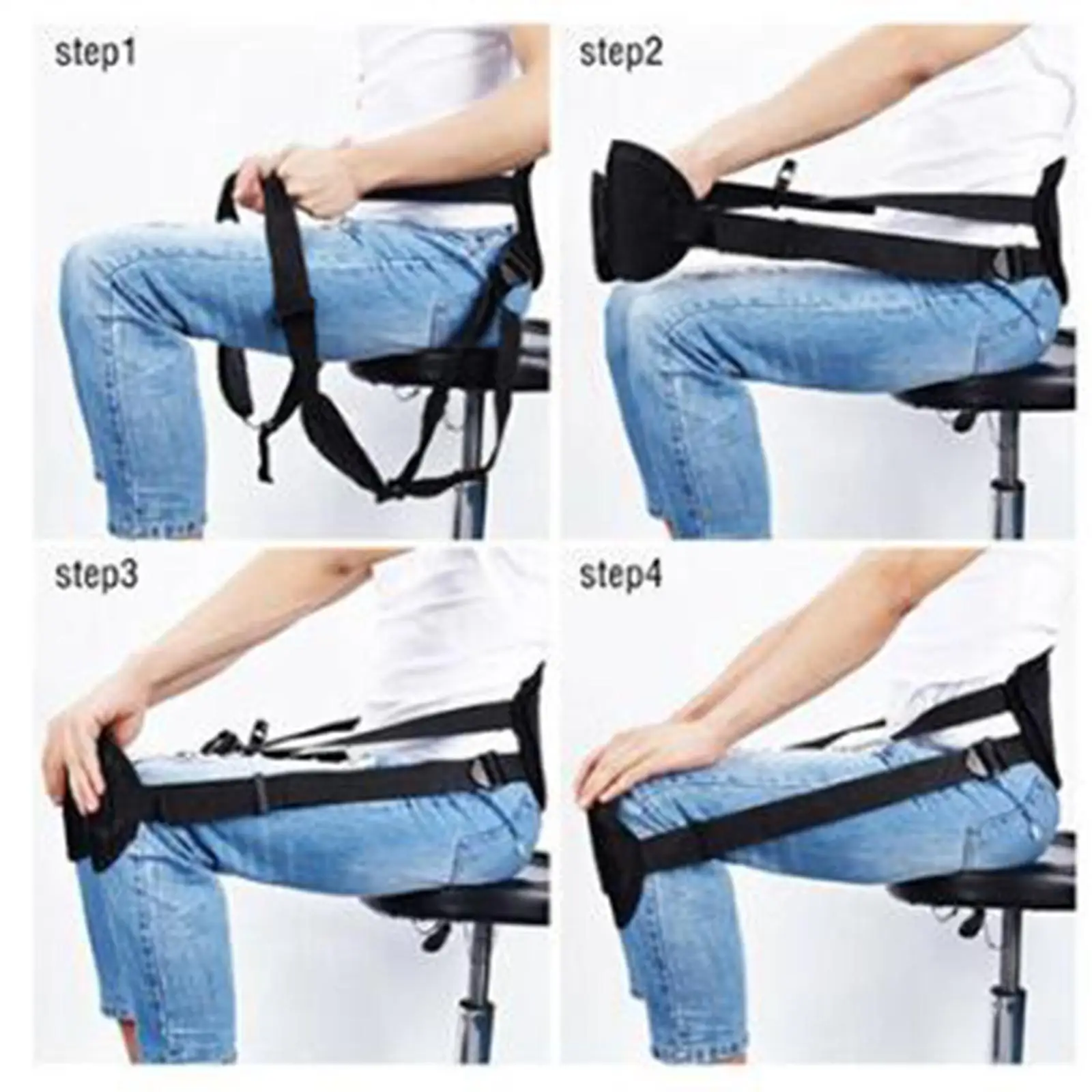 step1

step2

step3

step4