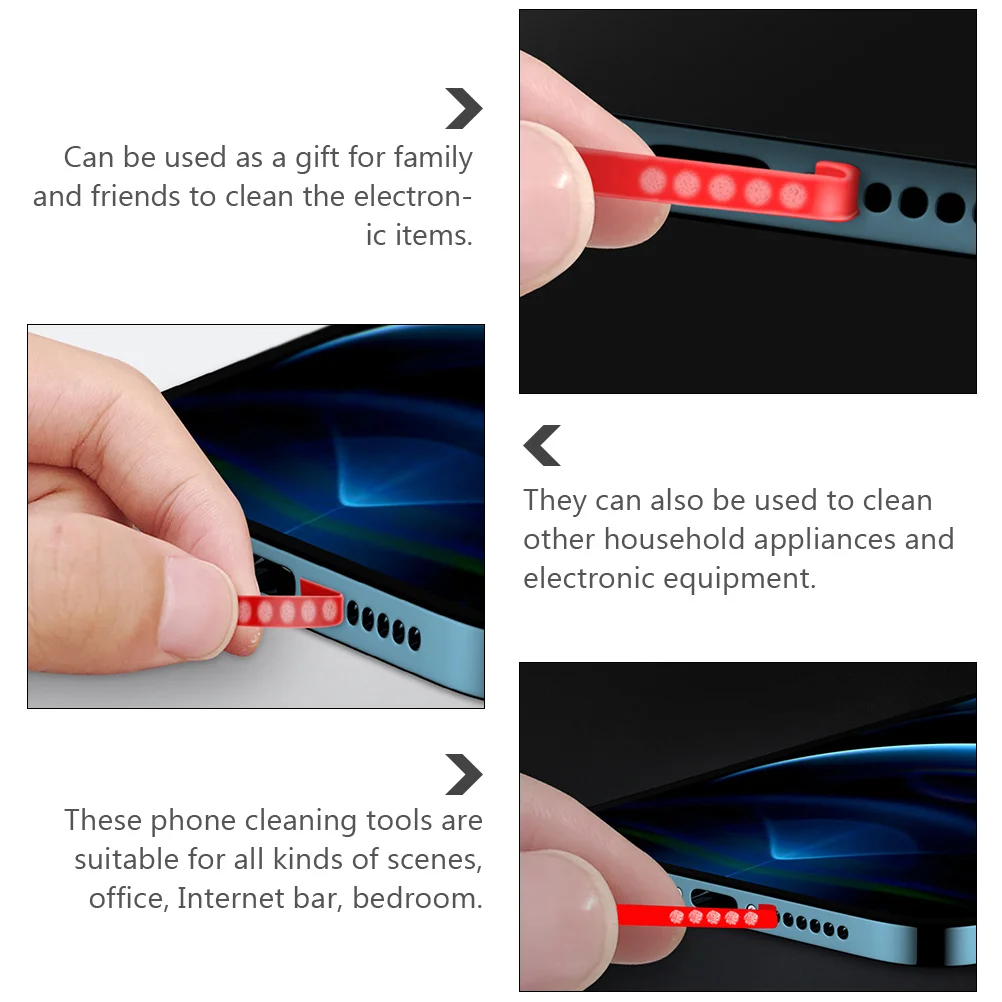 Can be used as a gift for family and friends to clean the electronic items.

They can also be used to clean other household appliances and electronic equipment.

These phone cleaning tools are suitable for all kinds of scenes, office, Internet bar, bedroom.