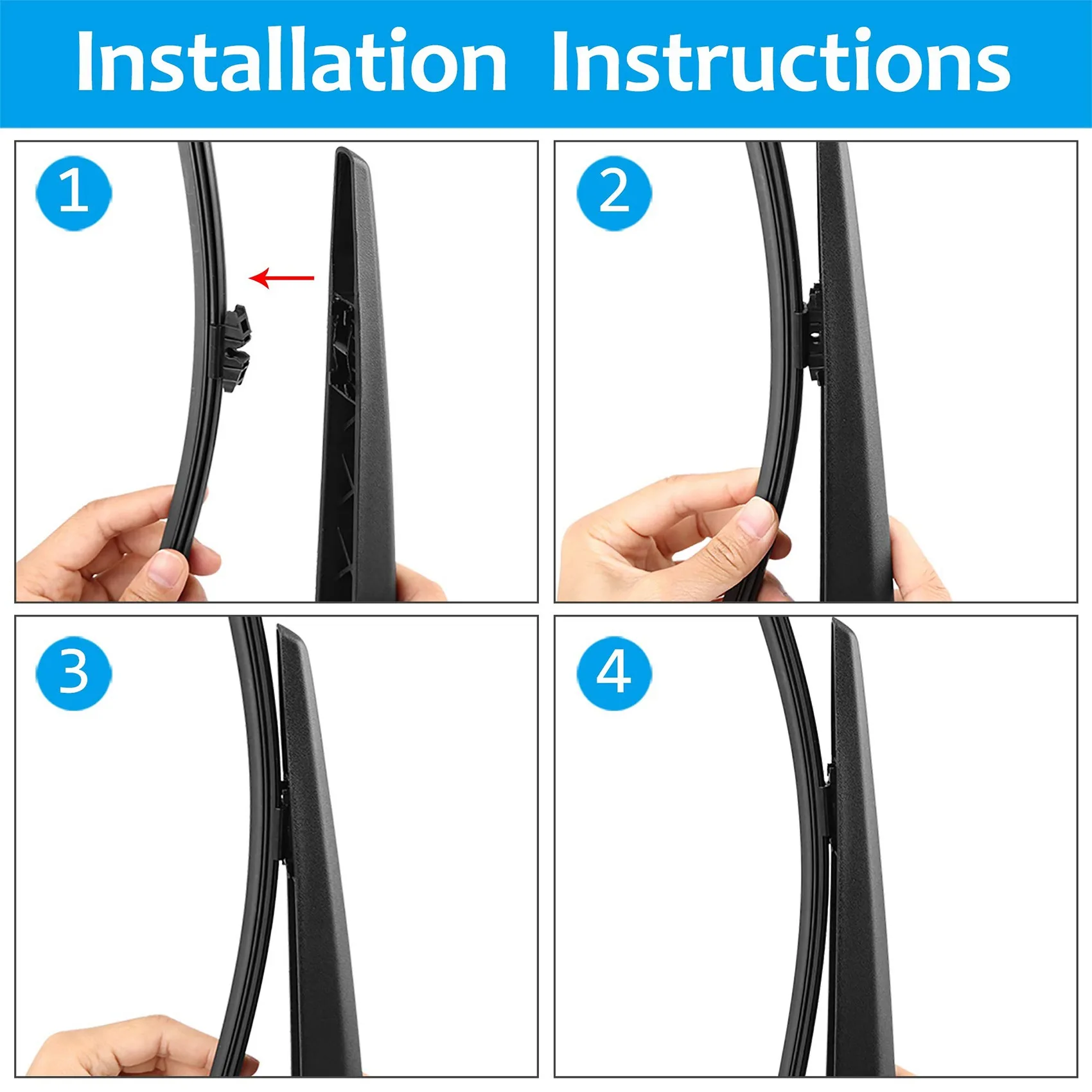 Installation Instructions

1

2

3

4