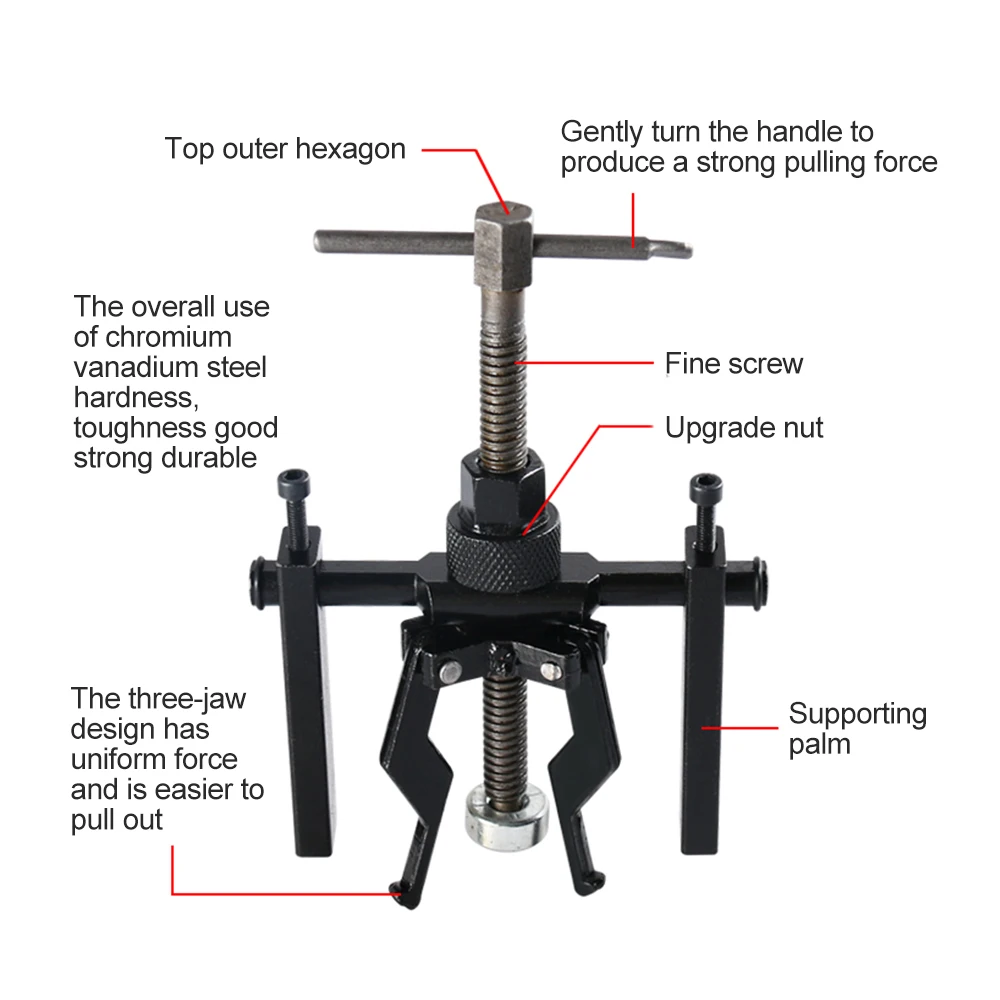 Top outer hexagon

Gently turn the handle to produce a strong pulling force

The overall use of chromium vanadium steel hardness, toughness good strong durable

Fine screw

Upgrade nut

The three-jaw design has uniform force and is easier to pull out

Supporting palm