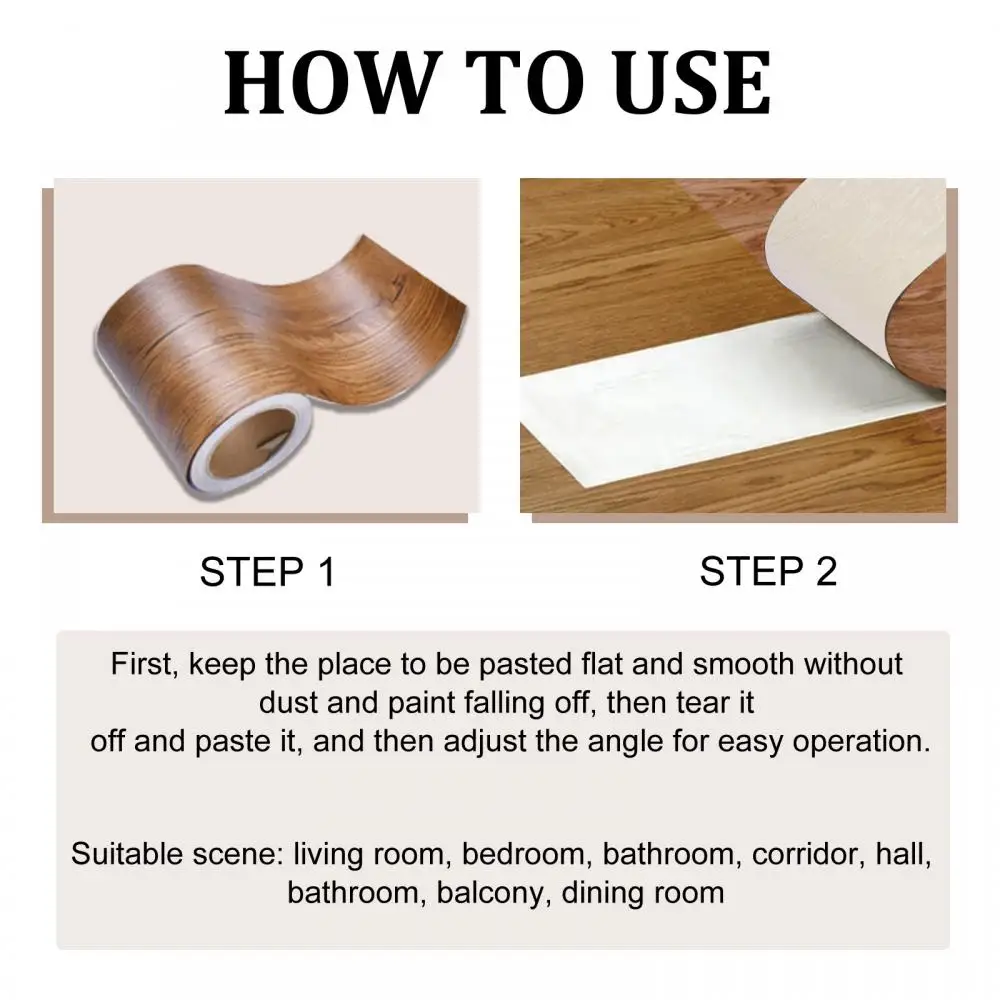 HOW TO USE

STEP 1

STEP 2

First, keep the place to be pasted flat and smooth without dust and paint falling off, then tear it off and paste it, and then adjust the angle for easy operation.

Suitable scene: living room, bedroom, bathroom, corridor, hall, bathroom, balcony, dining room