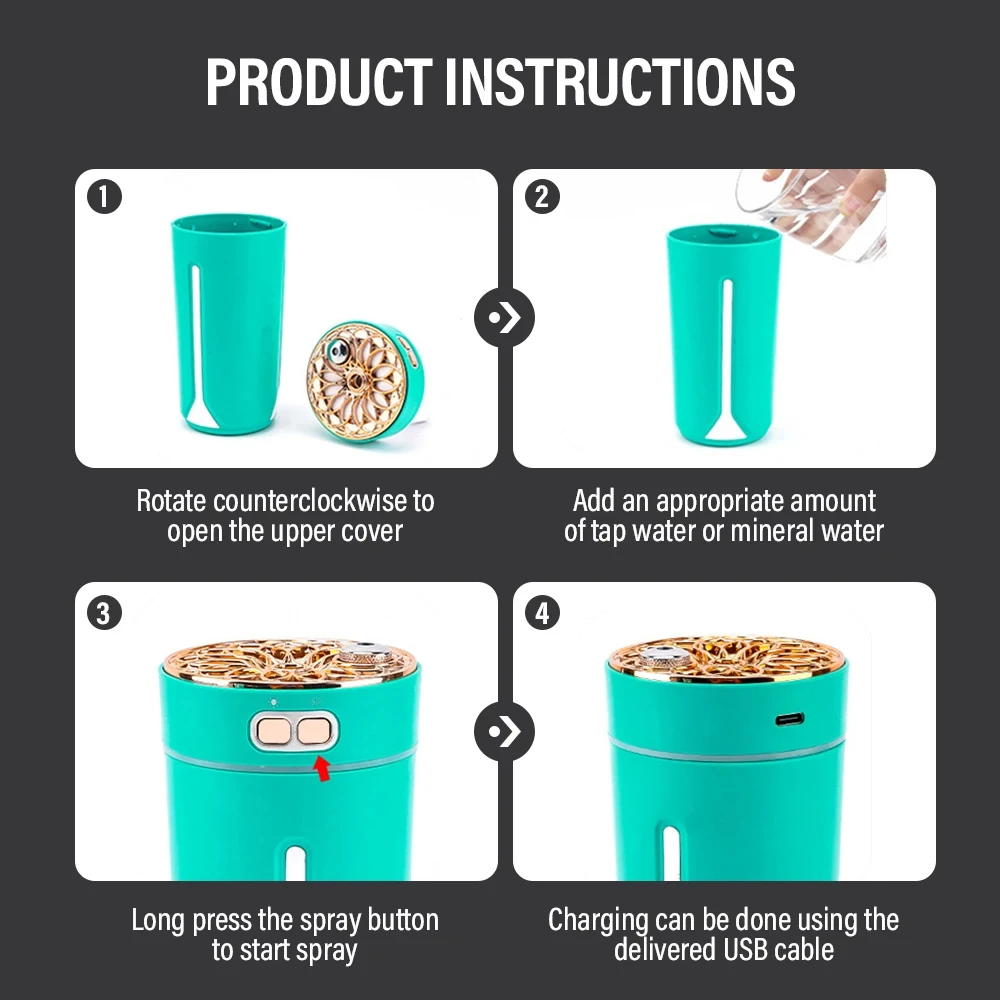 PRODUCT INSTRUCTIONS

1

Rotate counterclockwise to open the upper cover

2

Add an appropriate amount of tap water or mineral water

3

Long press the spray button to start spray

4

Charging can be done using the delivered USB cable