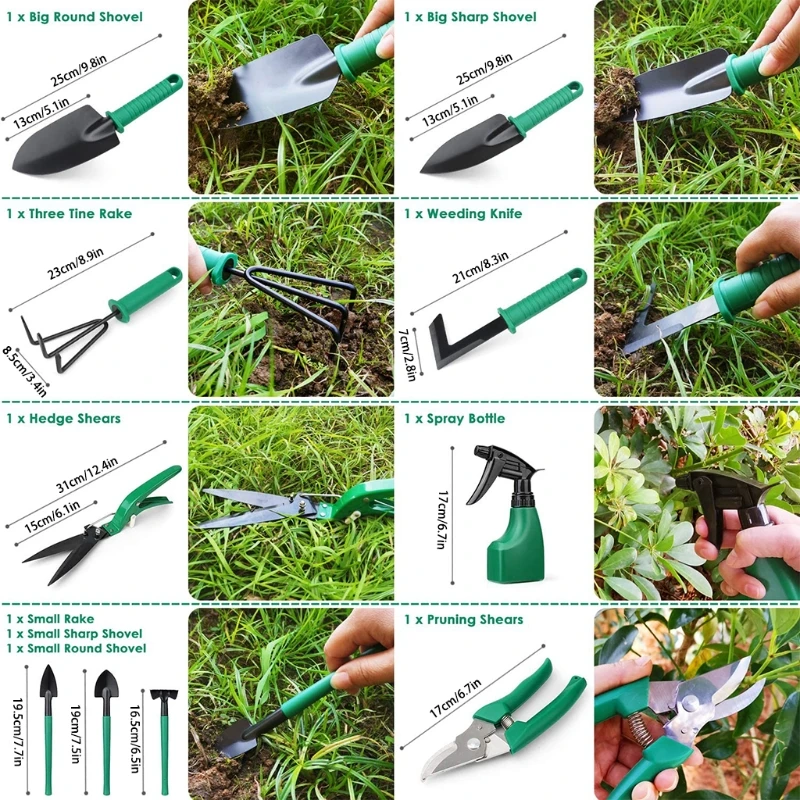 1 x Big Round Shovel

25cm/9.8in

13cm/5.1in

1 x Big Sharp Shovel

25cm/9.8in

13cm/5.1in

1 x Three Tine Rake

23cm/8.9in

8.5cm/3.4in

1 x Weeding Knife

21cm/8.3in

7cm/2.8in

1 x Hedge Shears

31cm/12.4in

15cm/6.1in

1 x Spray Bottle

17cm/6.7in

1 x Small Rake
1 x Small Sharp Shovel
1 x Small Round Shovel

19.5cm/7.7in

19cm/7.5in

16.5cm/6.5in

1 x Pruning Shears

17cm/6.7in