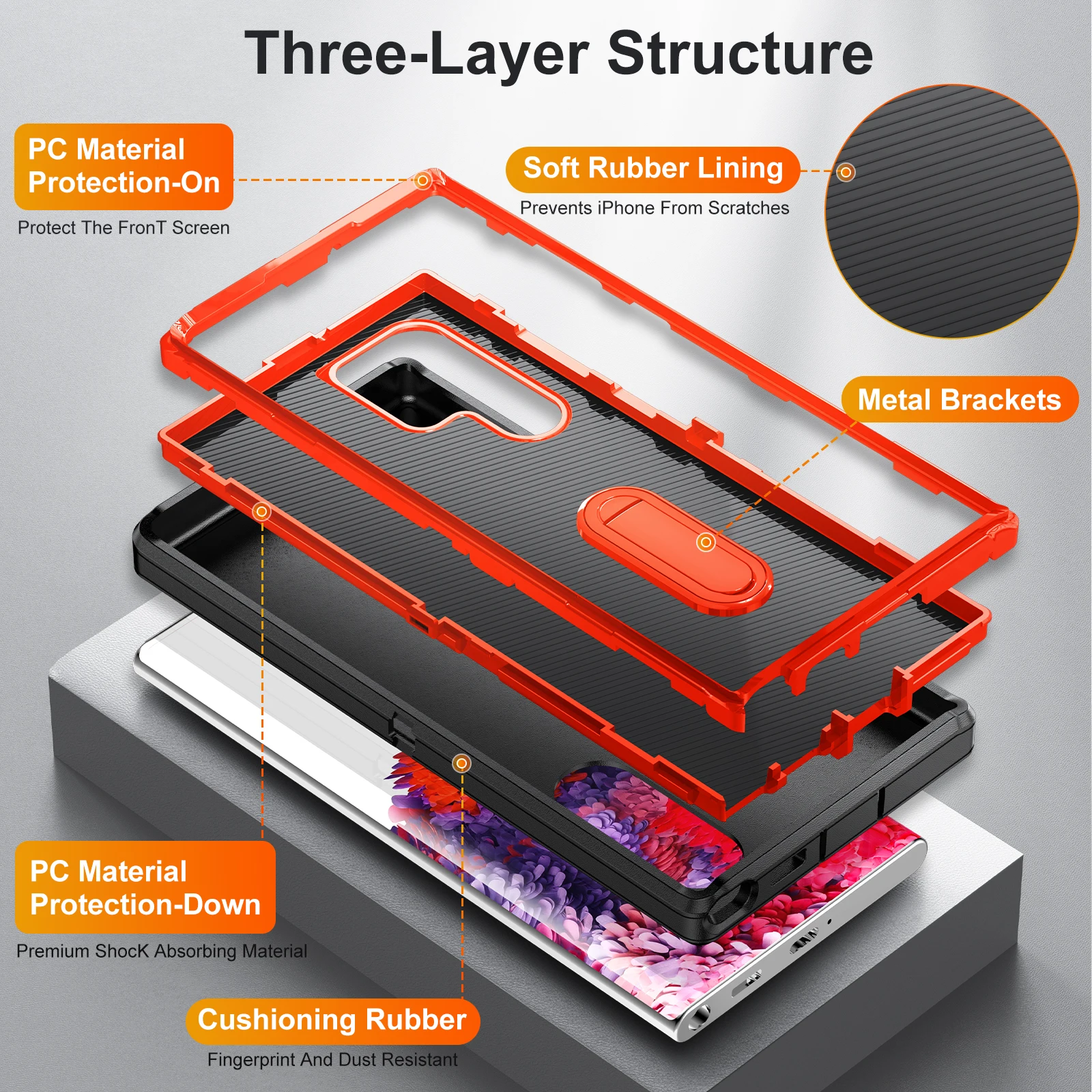 Three-Layer Structure

PC Material Protection-On

Protect The FronT Screen

Soft Rubber Lining

Prevents iPhone From Scratches

Metal Brackets

PC Material Protection-Down

Premium ShocK Absorbing Material

Cushioning Rubber

Fingerprint And Dust Resistant