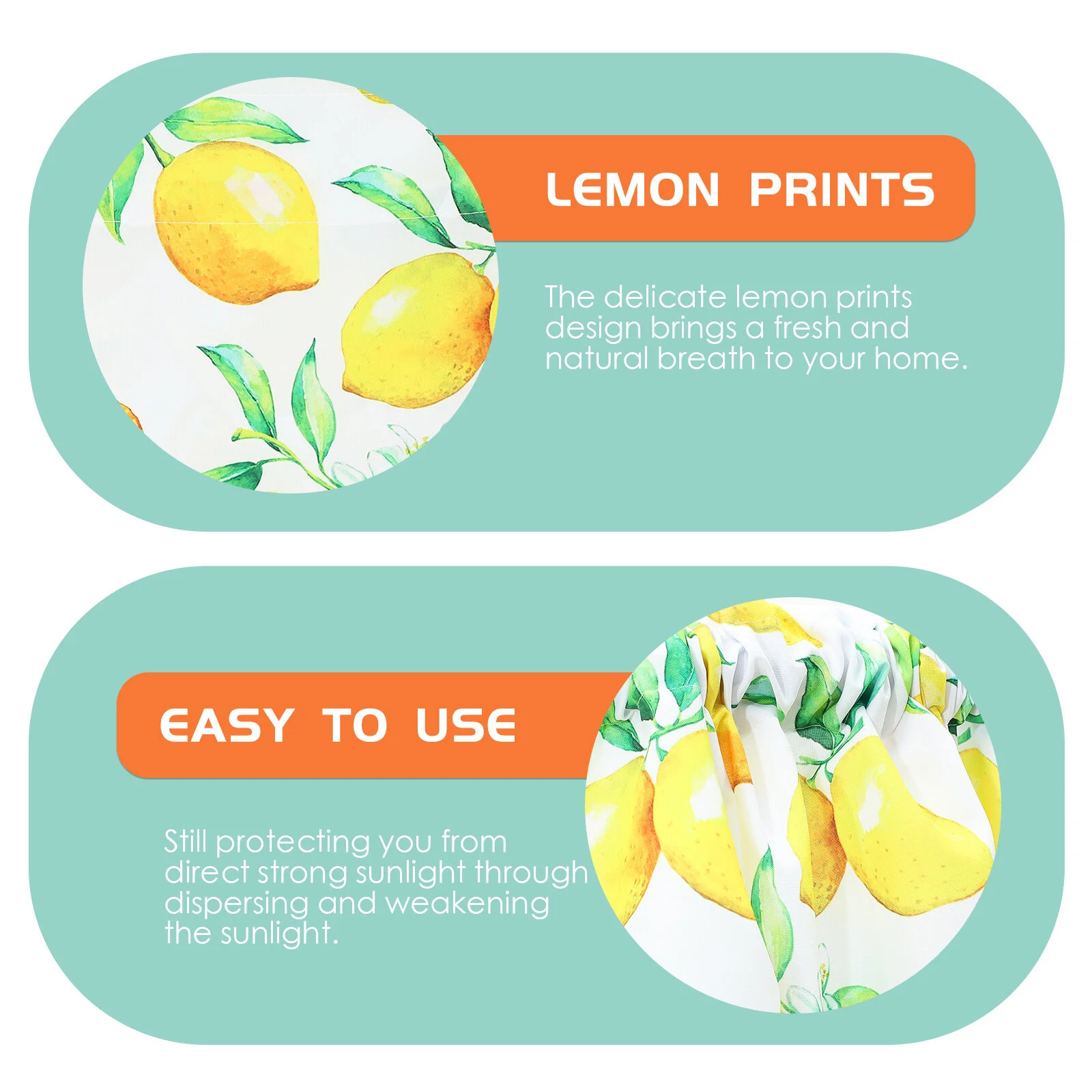 LEMON PRINTS

The delicate lemon prints design brings a fresh and natural breath to your home.

EASY TO USE

Still protecting you from direct strong sunlight through dispersing and weakening the sunlight.