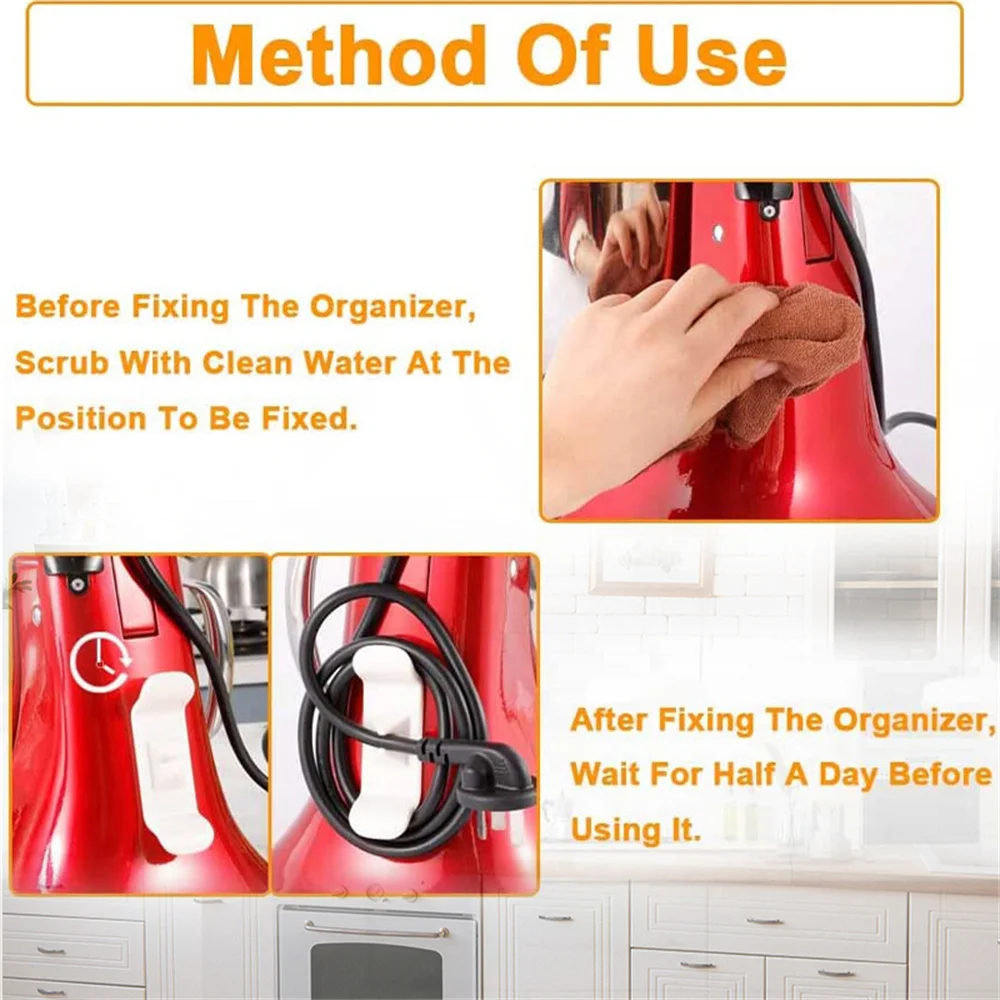 Method Of Use

Before Fixing The Organizer, Scrub With Clean Water At The Position To Be Fixed.

After Fixing The Organizer, Wait For Half A Day Before Using It.