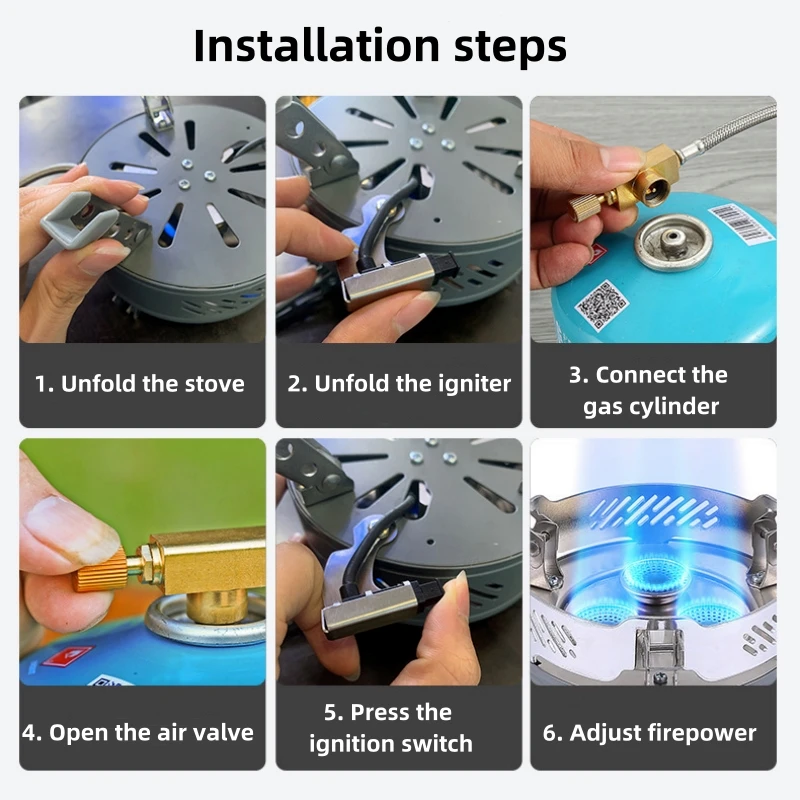 Installation steps

1. Unfold the stove

2. Unfold the igniter

3. Connect the gas cylinder

4. Open the air valve

5. Press the ignition switch

6. Adjust firepower