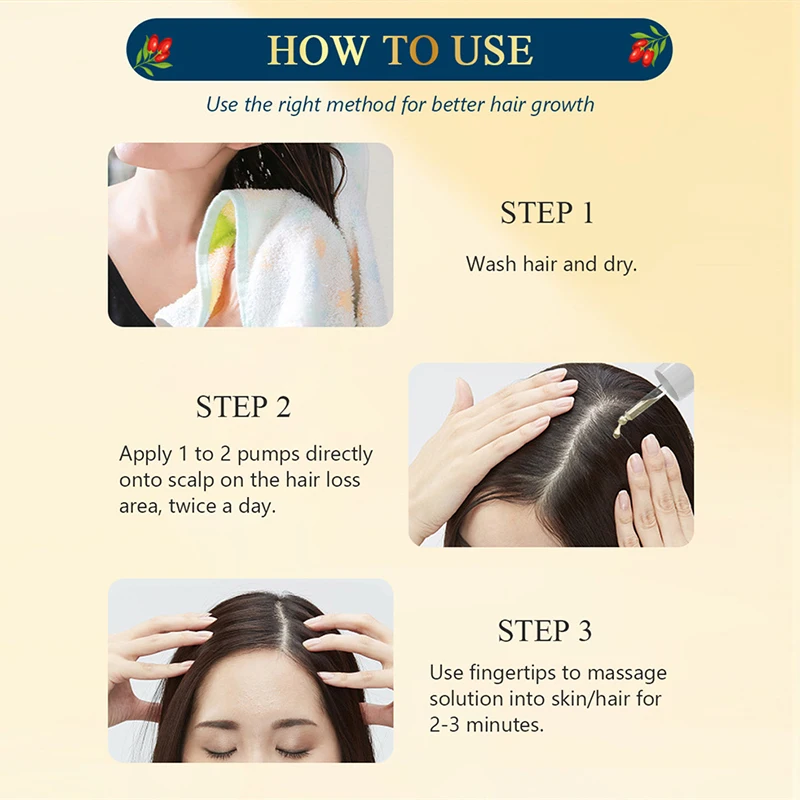 HOW TO USE

Use the right method for better hair growth

STEP 1

Wash hair and dry.

STEP 2

Apply 1 to 2 pumps directly onto scalp on the hair loss area, twice a day.

STEP 3

Use fingertips to massage solution into skin/hair for 2-3 minutes.