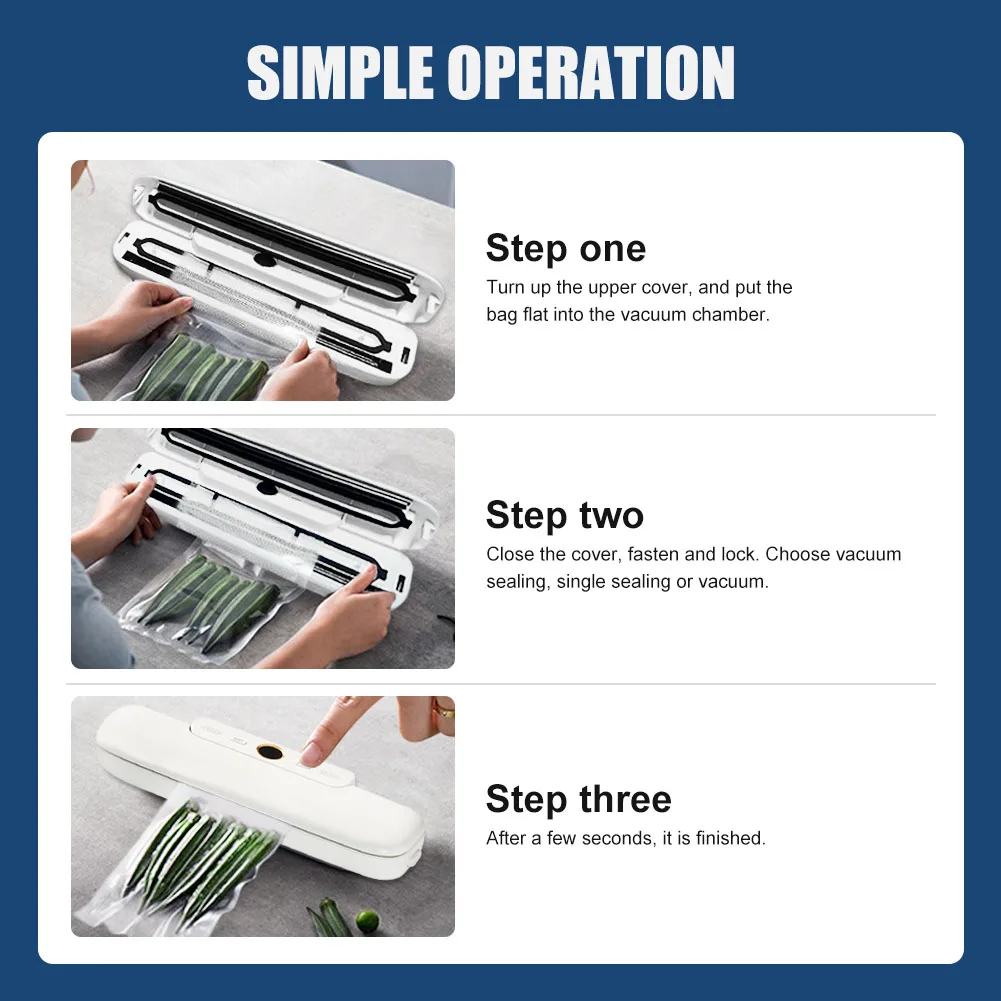 SIMPLE OPERATION

Step one
Turn up the upper cover, and put the bag flat into the vacuum chamber.

Step two
Close the cover, fasten and lock. Choose vacuum sealing, single sealing or vacuum.

Step three
After a few seconds, it is finished.