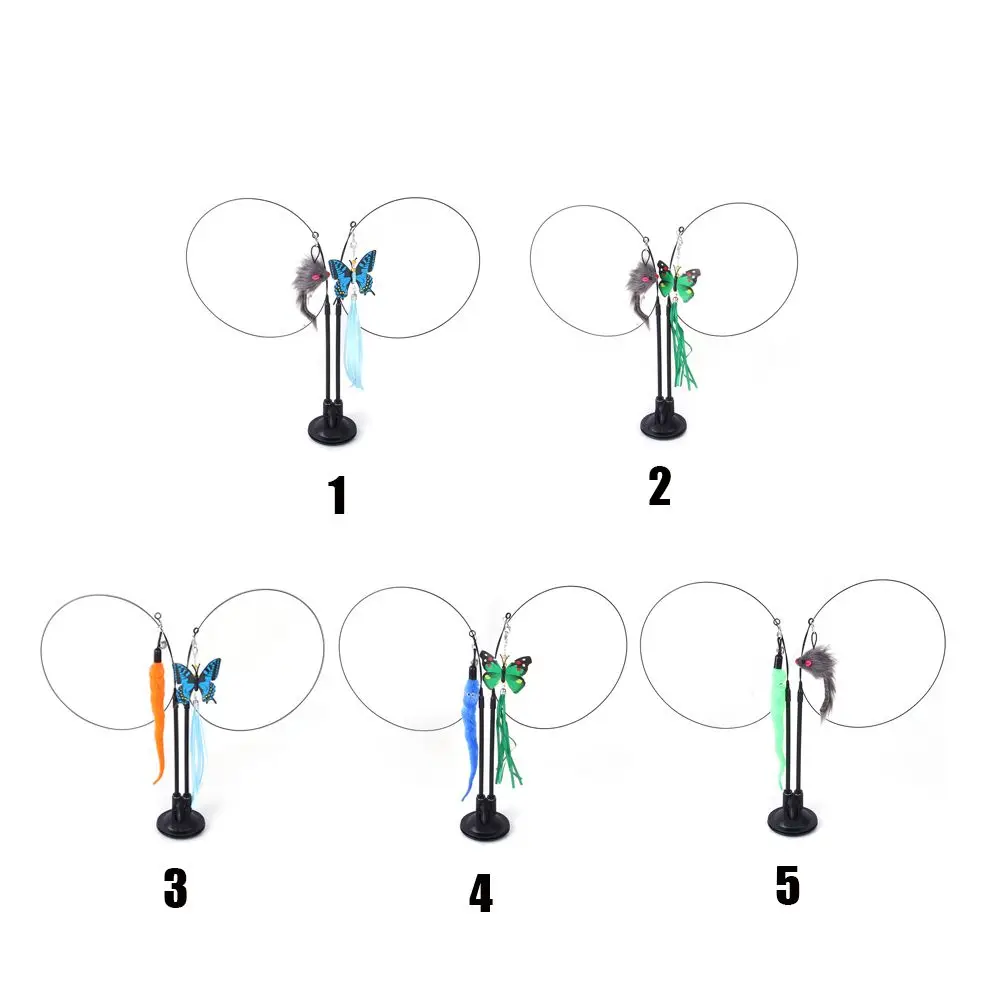 1

2

3

4

5