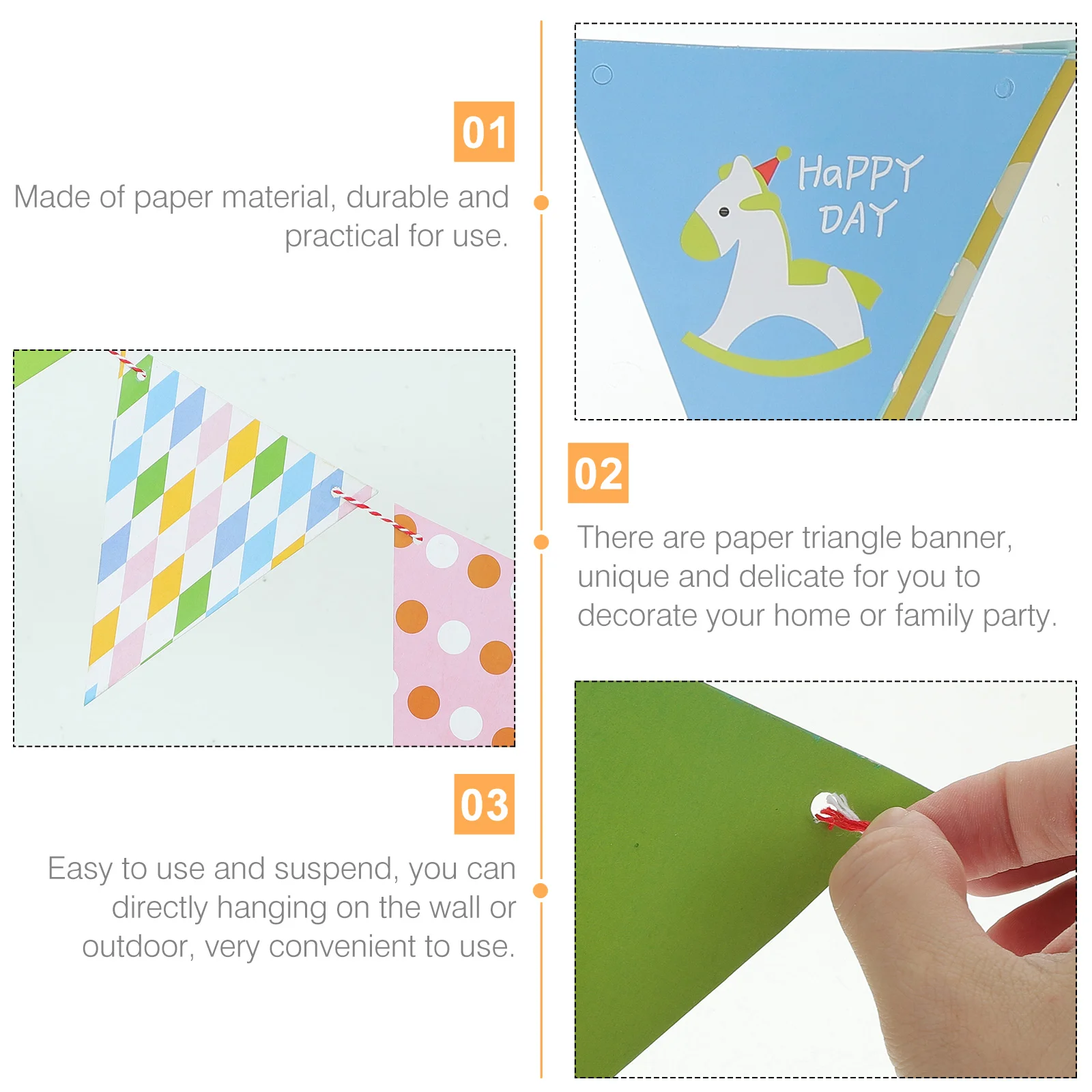 01

Made of paper material, durable and practical for use.

HaPPY DAY

02

There are paper triangle banner, unique and delicate for you to decorate your home or family party.

03

Easy to use and suspend, you can directly hanging on the wall or outdoor, very convenient to use.