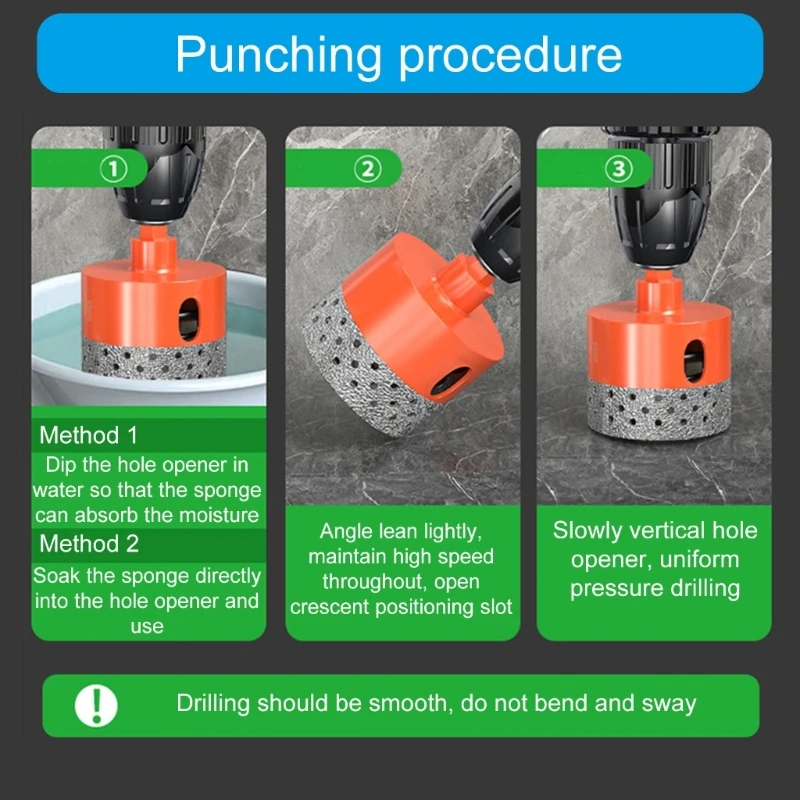 Punching procedure

①

Method 1
Dip the hole opener in water so that the sponge can absorb the moisture
Method 2
Soak the sponge directly into the hole opener and use

②

Angle lean lightly, maintain high speed throughout, open crescent positioning slot

③

Slowly vertical hole opener, uniform pressure drilling

!

Drilling should be smooth, do not bend and sway