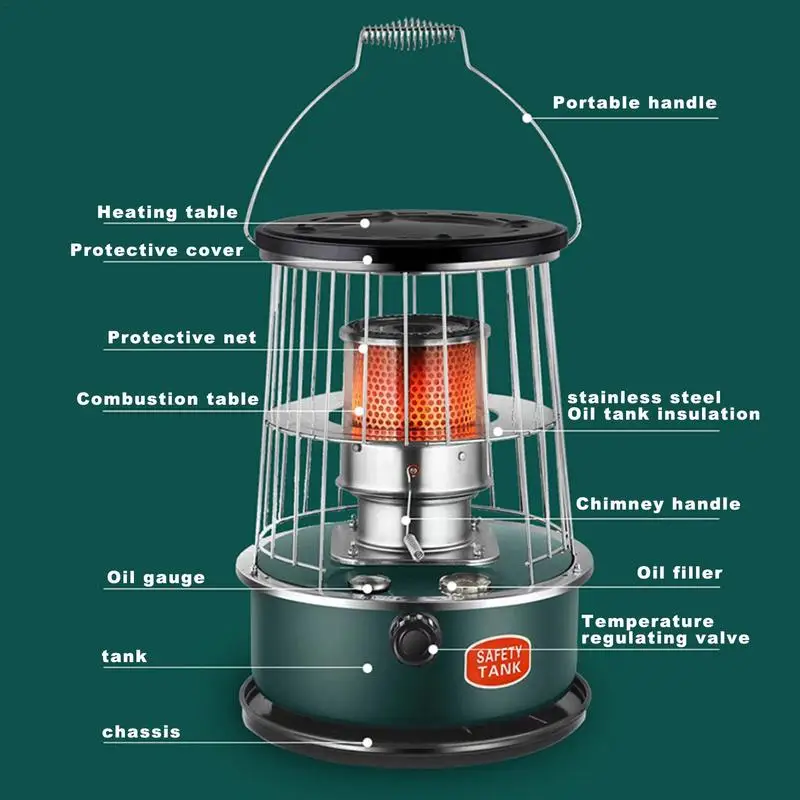 Portable handle

Heating table

Protective cover

Protective net

Combustion table

stainless steel
Oil tank insulation

Chimney handle

Oil gauge

Oil filler

Temperature
regulating valve

tank

SAFETY
TANK

chassis