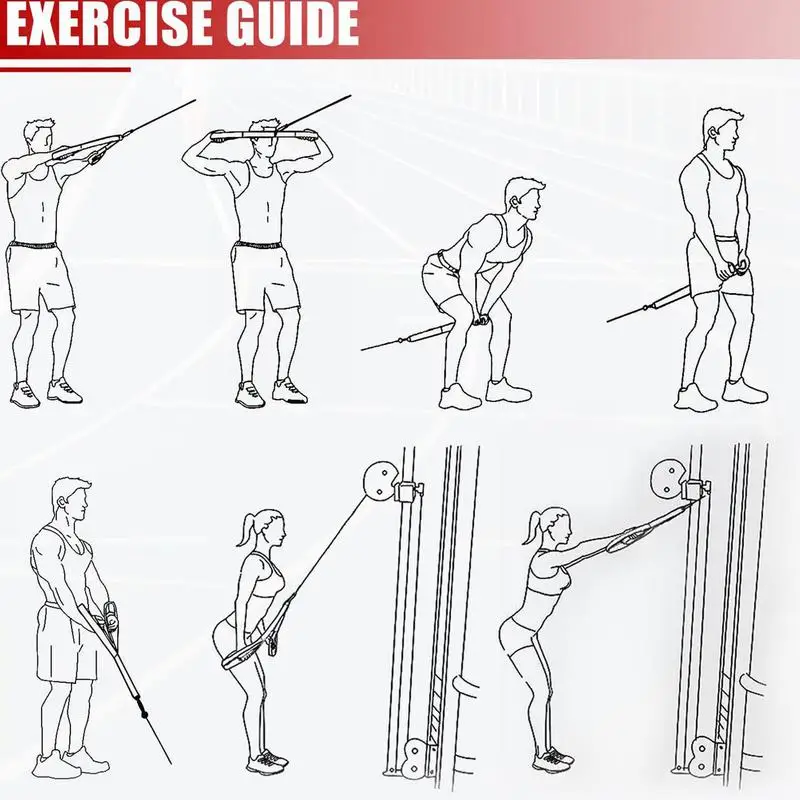 EXERCISE GUIDE