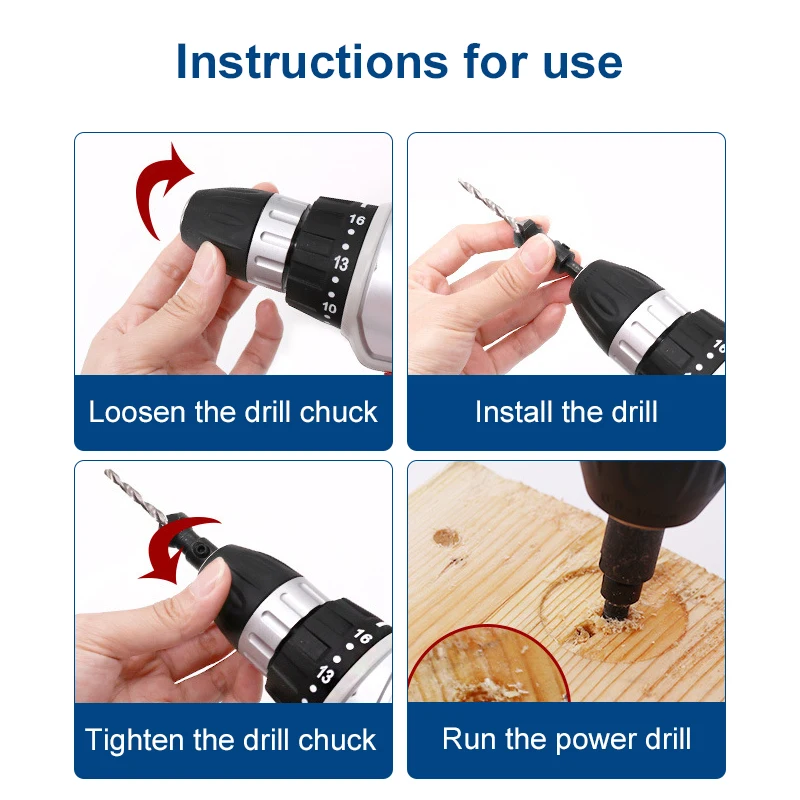 Instructions for use

16
13
10

Loosen the drill chuck

16

Install the drill

16
13

Tighten the drill chuck

Run the power drill