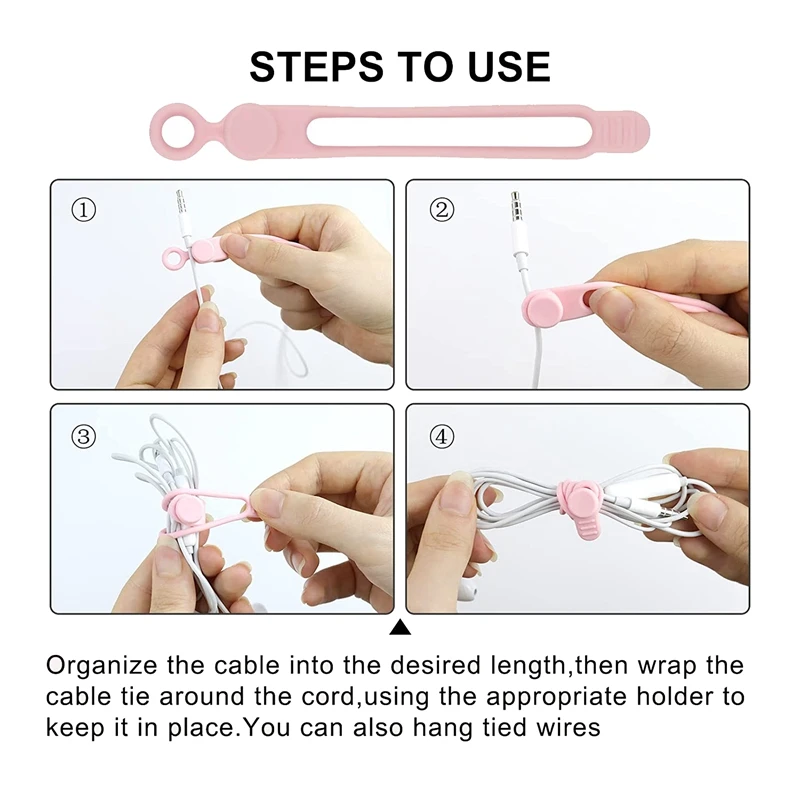 STEPS TO USE

①

②

③

④

▲

Organize the cable into the desired length,then wrap the cable tie around the cord,using the appropriate holder to keep it in place.You can also hang tied wires