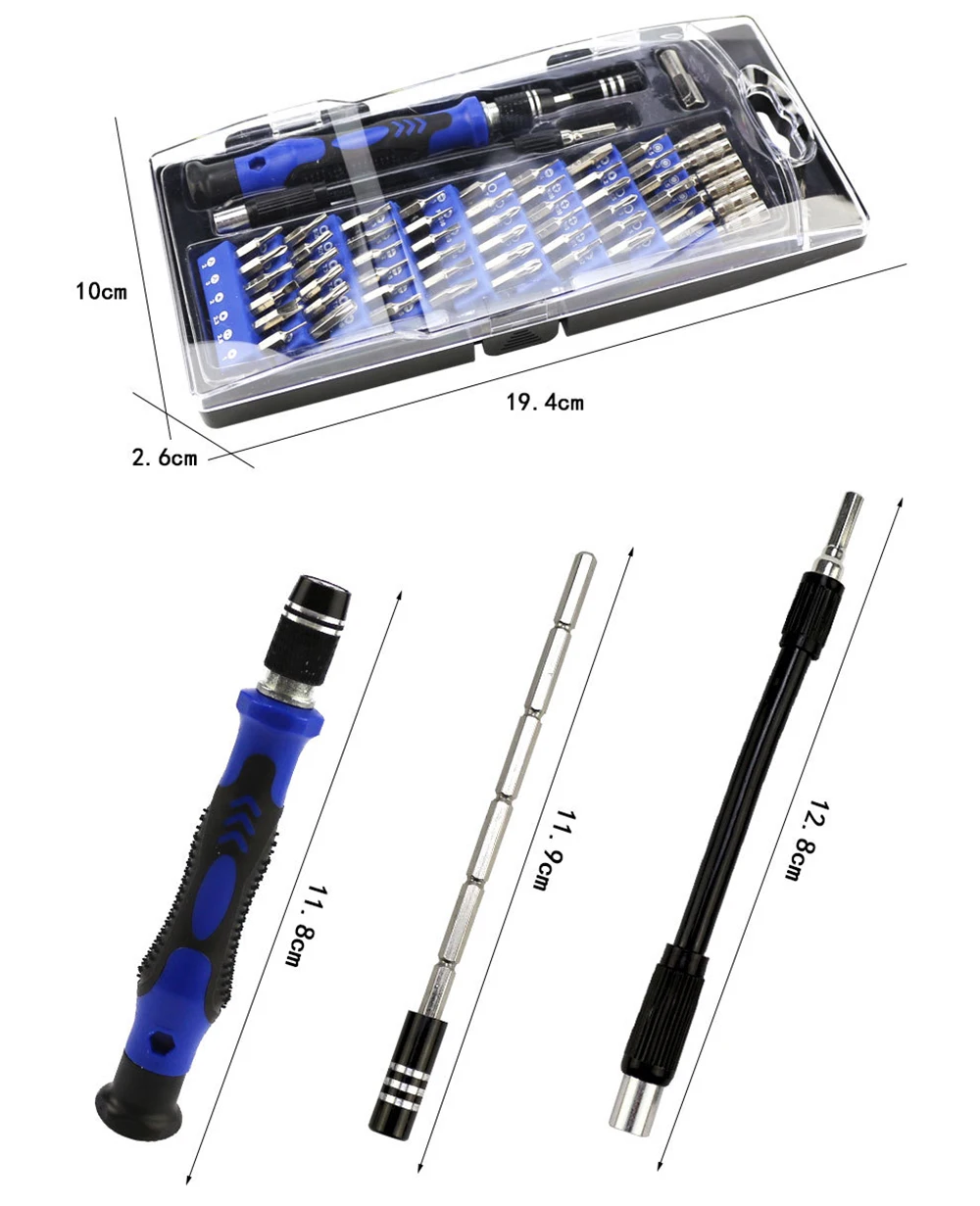 10cm

19.4cm

2.6cm

11.8cm

11.9cm

12.8cm