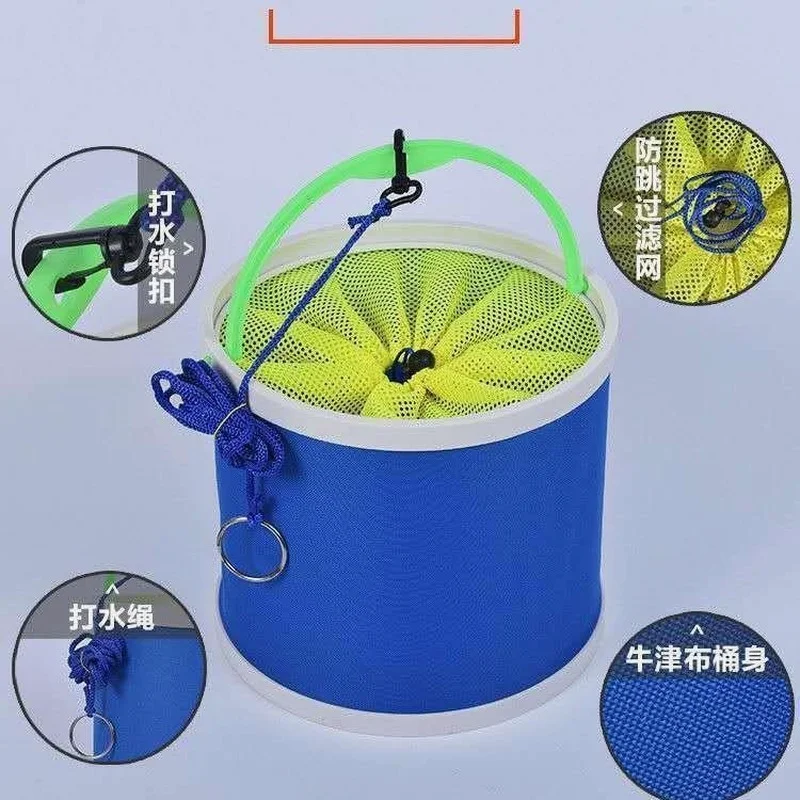 打水锁扣

防跳过滤网

打水绳

牛津布桶身