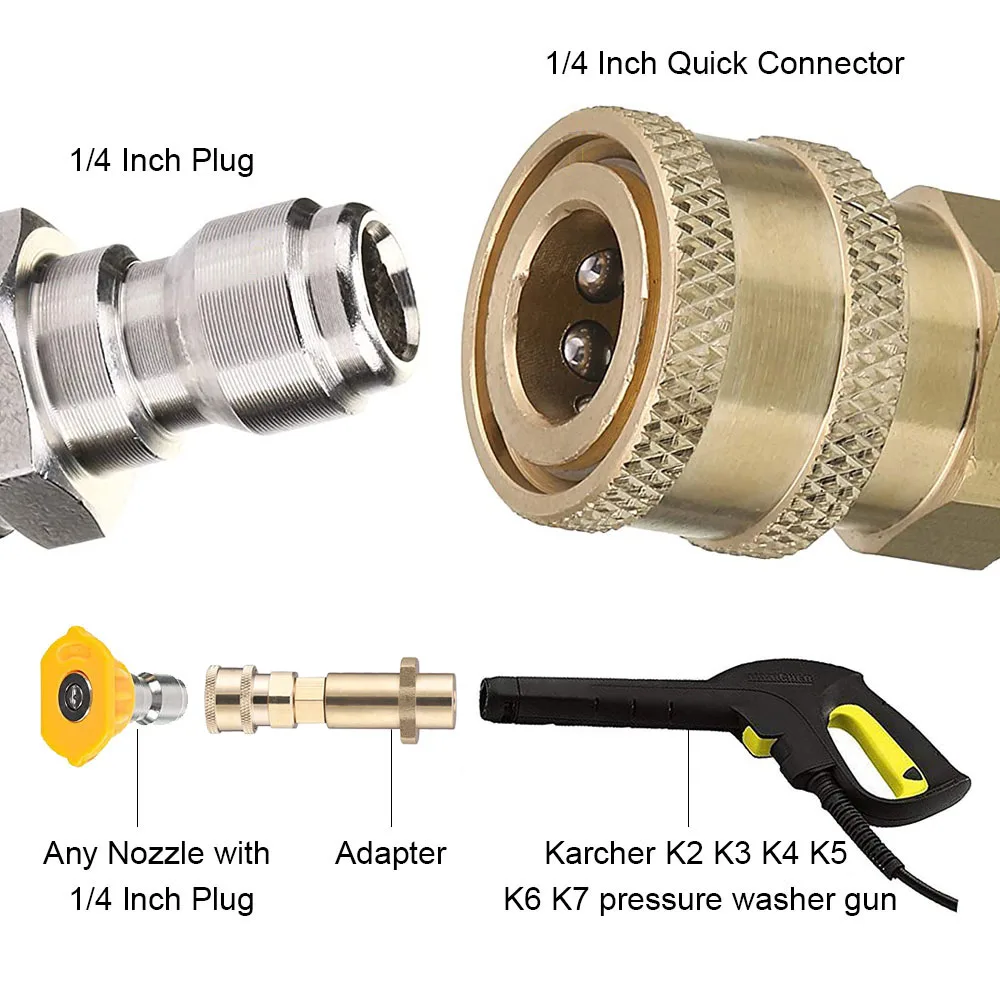 1/4 Inch Quick Connector

1/4 Inch Plug

Any Nozzle with 1/4 Inch Plug

Adapter

Karcher K2 K3 K4 K5 K6 K7 pressure washer gun