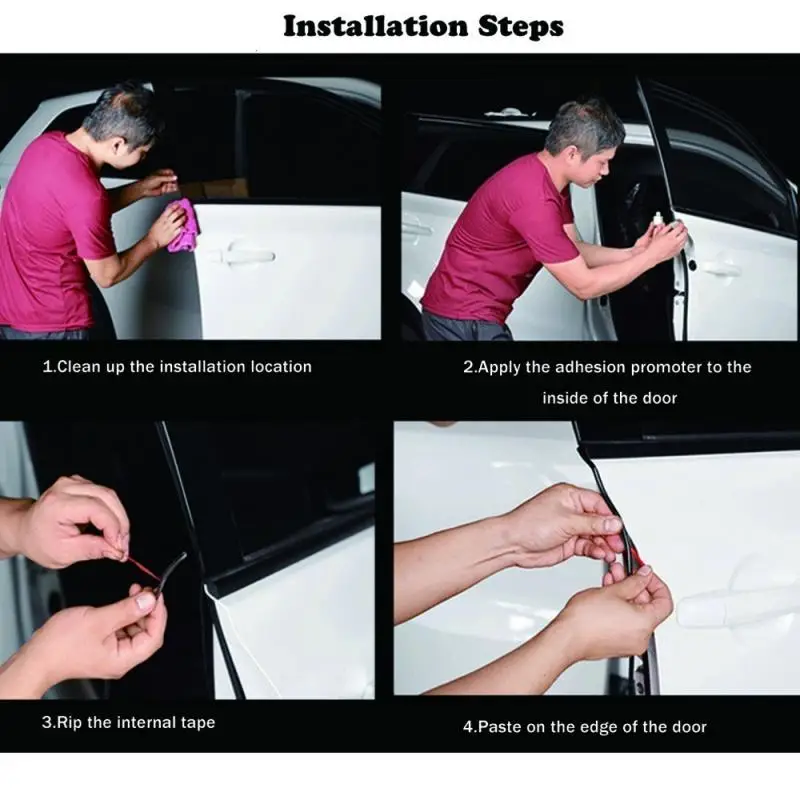 Installation Steps

1.Clean up the installation location

2.Apply the adhesion promoter to the inside of the door

3.Rip the internal tape

4.Paste on the edge of the door