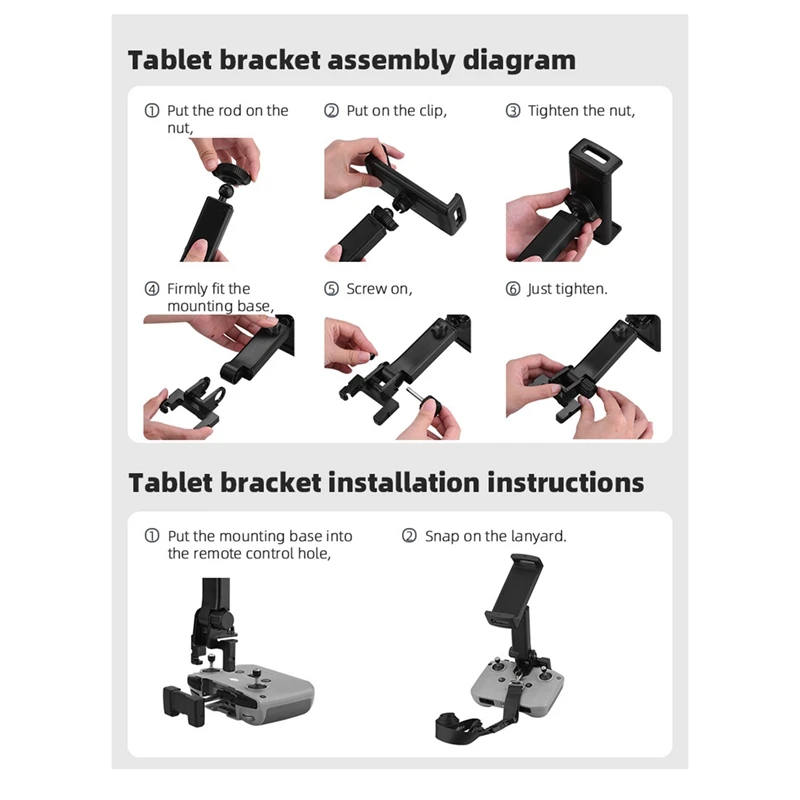 Tablet bracket assembly diagram

① Put the rod on the nut,

② Put on the clip,

③ Tighten the nut,

④ Firmly fit the mounting base,

⑤ Screw on,

⑥ Just tighten.

Tablet bracket installation instructions

① Put the mounting base into the remote control hole,

② Snap on the lanyard.