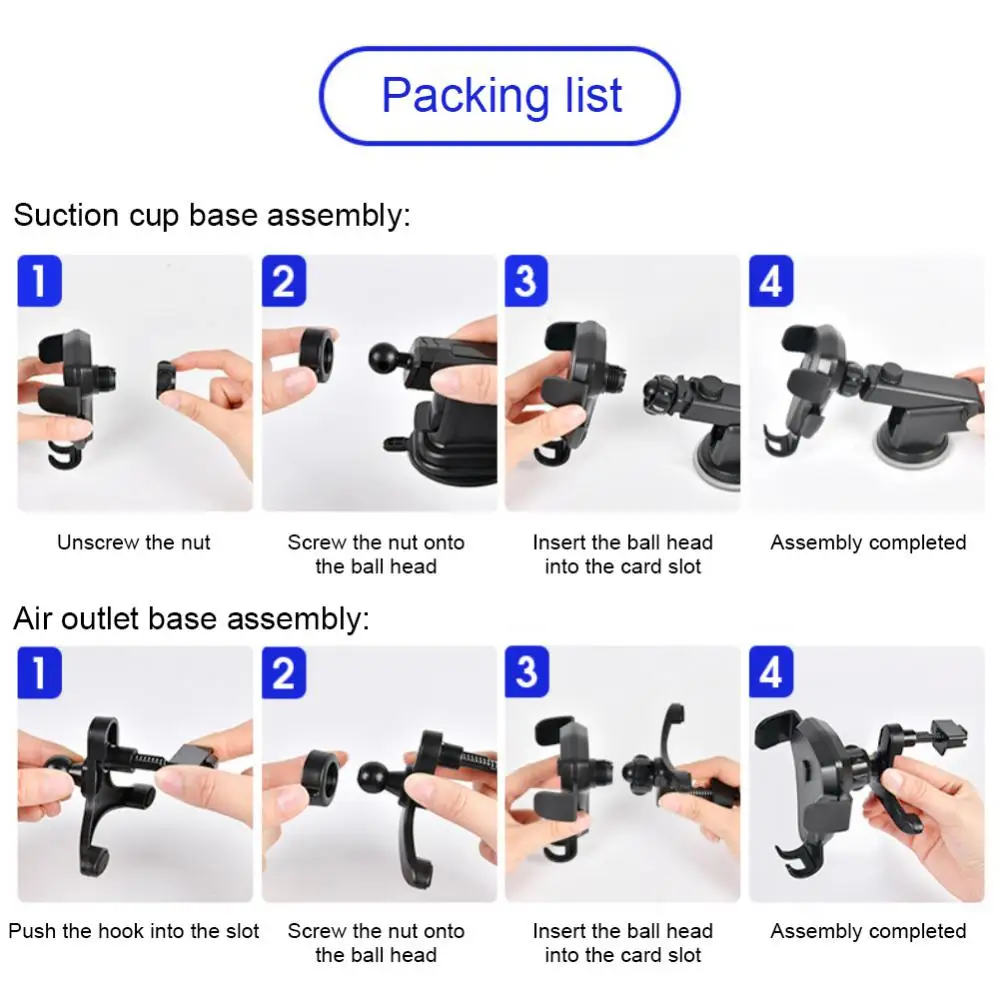 Packing list

Suction cup base assembly:

1

Unscrew the nut

2

Screw the nut onto the ball head

3

Insert the ball head into the card slot

4

Assembly completed

Air outlet base assembly:

1

Push the hook into the slot

2

Screw the nut onto the ball head

3

Insert the ball head into the card slot

4

Assembly completed