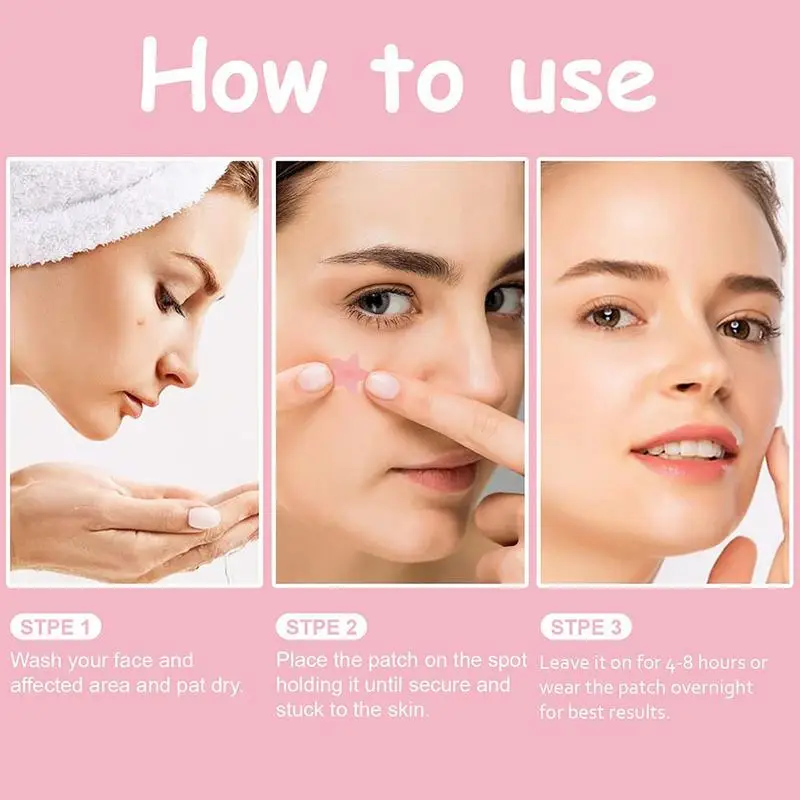 How to use

STPE 1

Wash your face and affected area and pat dry.

STPE 2

Place the patch on the spot holding it until secure and stuck to the skin.

STPE 3

Leave it on for 4-8 hours or wear the patch overnight for best results.