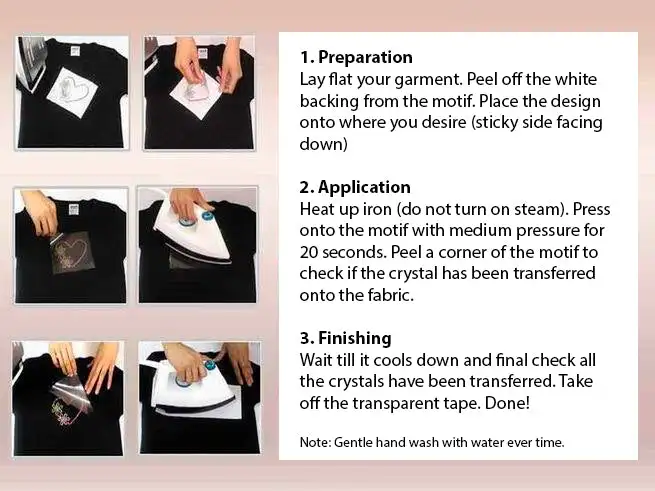 1. Preparation
Lay flat your garment. Peel off the white backing from the motif. Place the design onto where you desire (sticky side facing down)

2. Application
Heat up iron (do not turn on steam). Press onto the motif with medium pressure for 20 seconds. Peel a corner of the motif to check if the crystal has been transferred onto the fabric.

3. Finishing
Wait till it cools down and final check all the crystals have been transferred. Take off the transparent tape. Done!

Note: Gentle hand wash with water ever time.