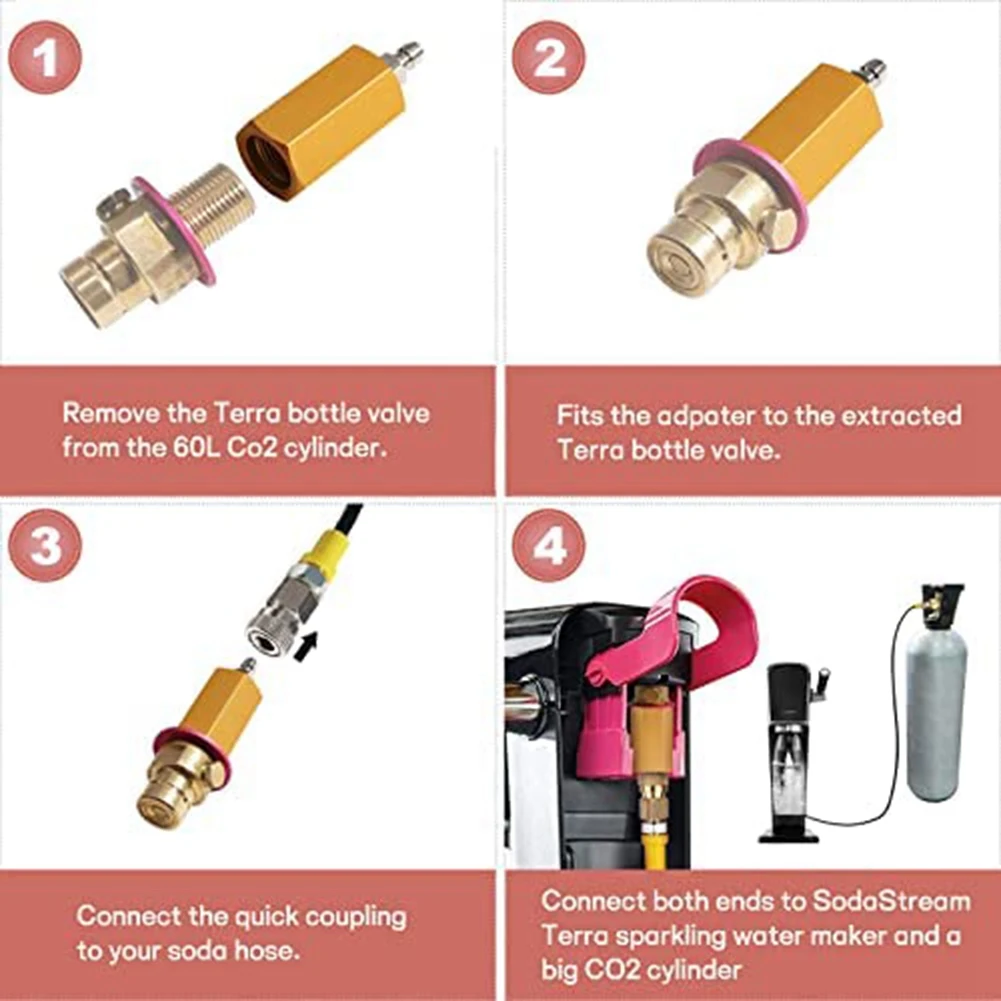 1

Remove the Terra bottle valve from the 60L Co2 cylinder.

2

Fits the adpater to the extracted Terra bottle valve.

3

Connect the quick coupling to your soda hose.

4

Connect both ends to SodaStream Terra sparkling water maker and a big CO2 cylinder