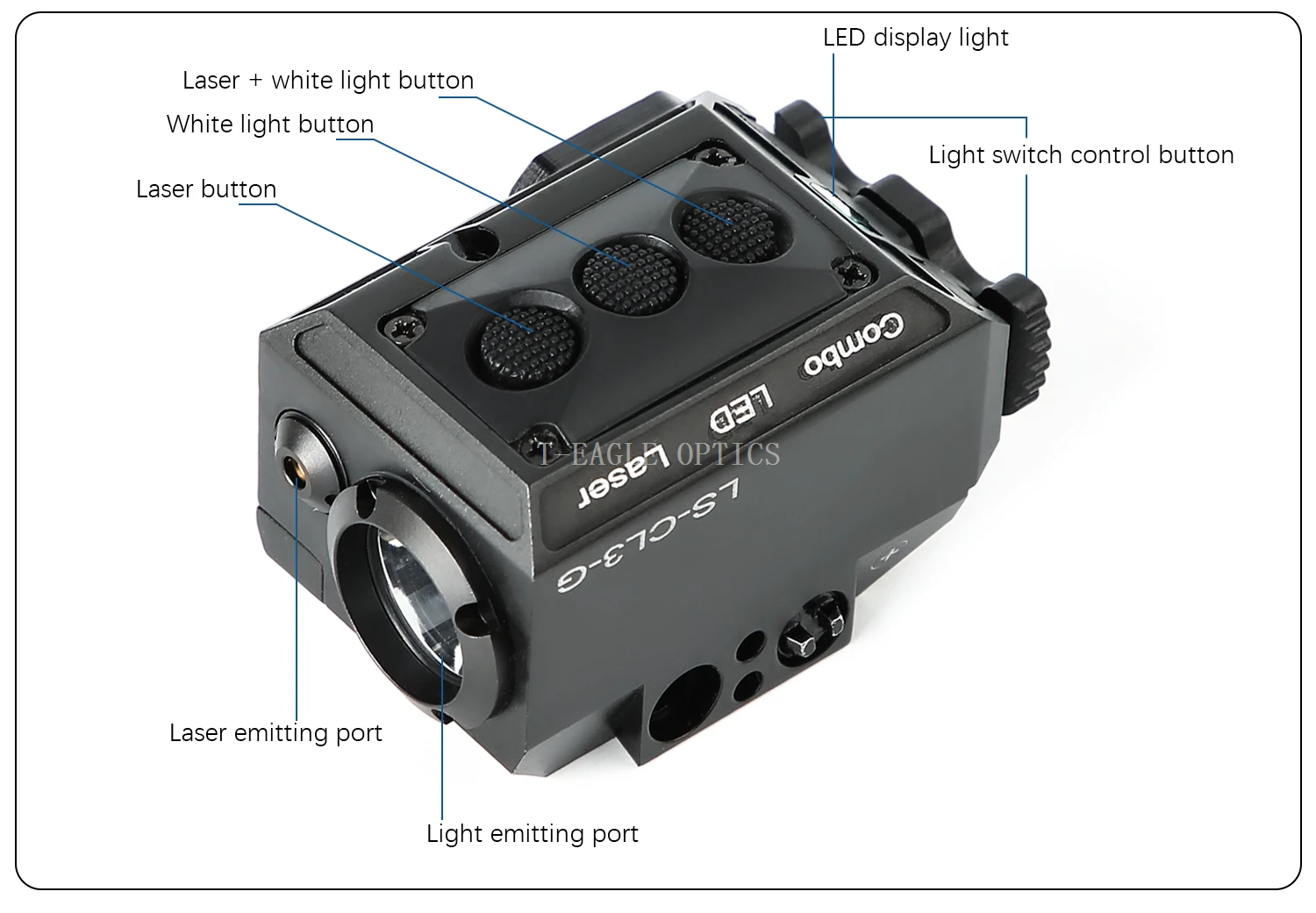 LED display light

Laser + white light button

White light button

Light switch control button

Laser button

Combo

LED

Laser

T-EAGLE OPTICS

LS-CL3-G

Laser emitting port

Light emitting port