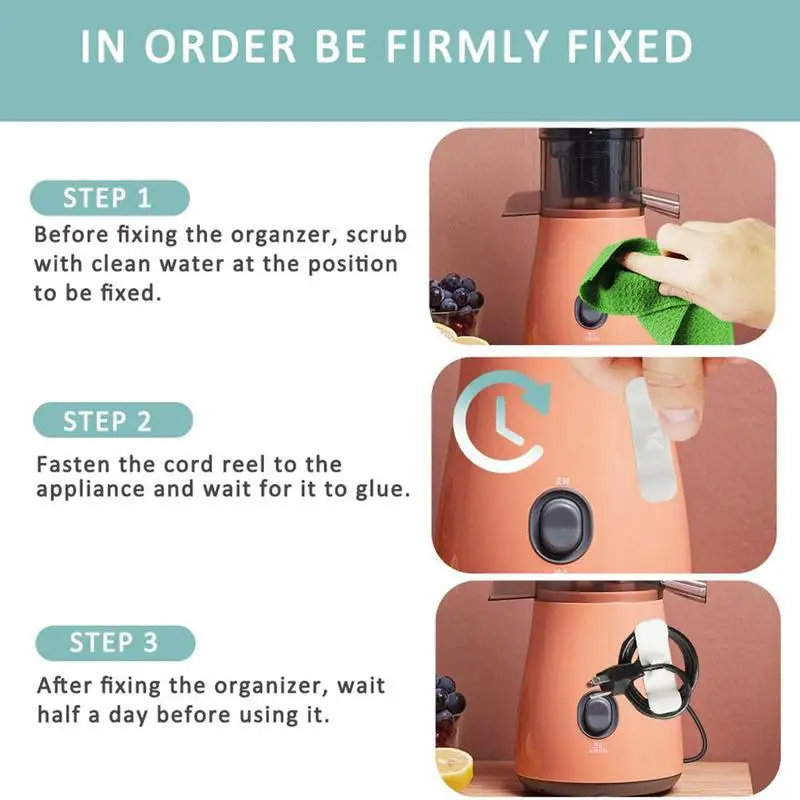 IN ORDER BE FIRMLY FIXED

STEP 1

Before fixing the organzer, scrub with clean water at the position to be fixed.

STEP 2

Fasten the cord reel to the appliance and wait for it to glue.

STEP 3

After fixing the organizer, wait half a day before using it.