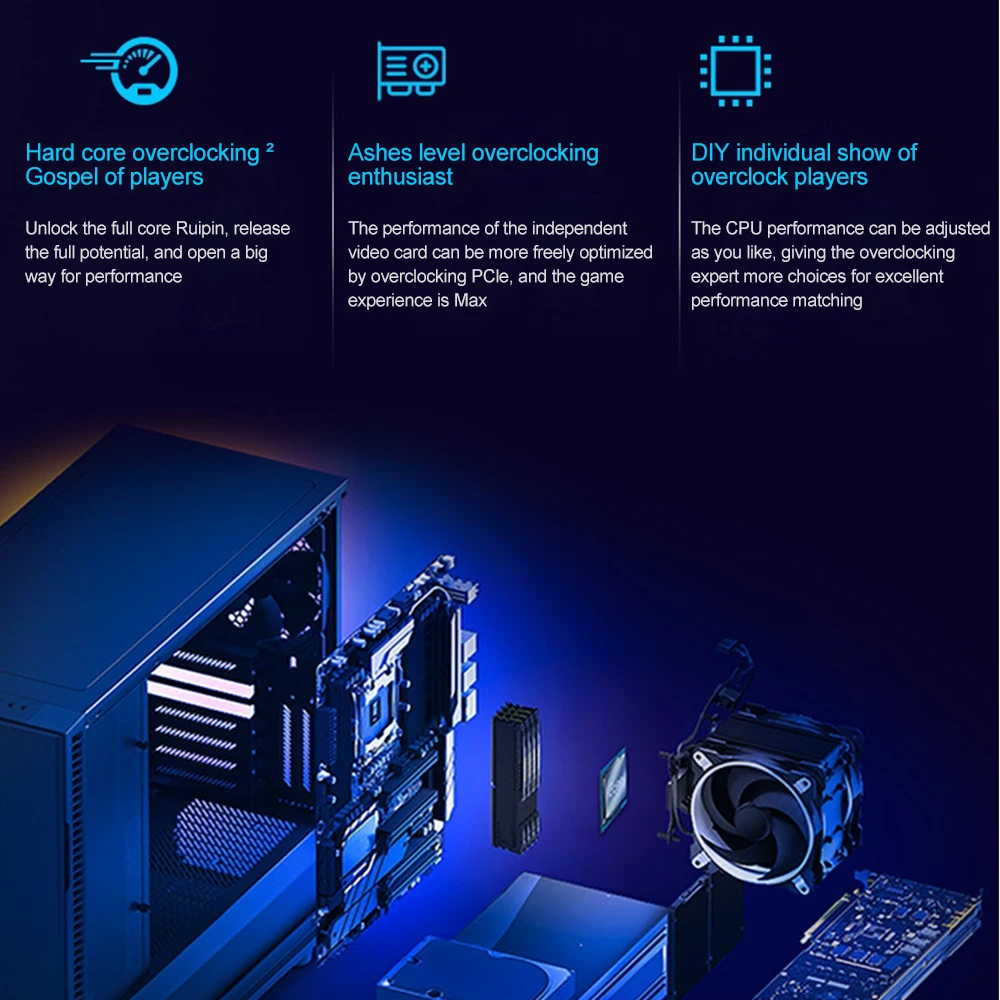 Hard core overclocking ²
Gospel of players

Unlock the full core Ruipin, release the full potential, and open a big way for performance

Ashes level overclocking enthusiast

The performance of the independent video card can be more freely optimized by overclocking PCIe, and the game experience is Max

DIY individual show of overclock players

The CPU performance can be adjusted as you like, giving the overclocking expert more choices for excellent performance matching