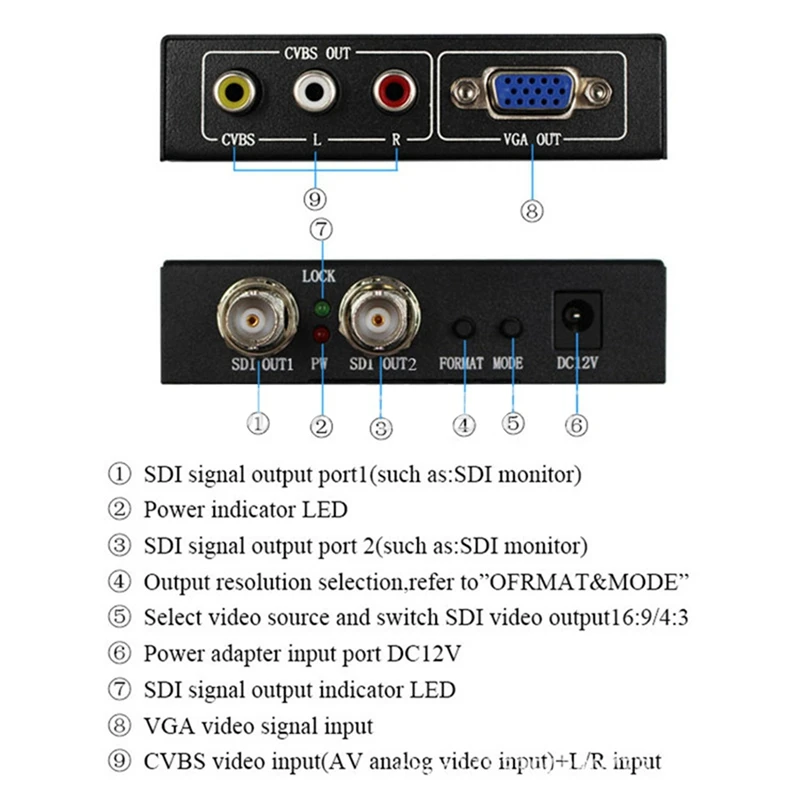 CVBS OUT
CVBS L R
VGA OUT
⑨
⑧
⑦
LOCK
SDI OUT1 PW SDI OUT2 FORMAT MODE DC12V
① ② ③ ④ ⑤ ⑥

① SDI signal output port1(such as:SDI monitor)
② Power indicator LED
③ SDI signal output port 2(such as:SDI monitor)
④ Output resolution selection,refer to"OFRMAT&MODE"
⑤ Select video source and switch SDI video output16:9/4:3
⑥ Power adapter input port DC12V
⑦ SDI signal output indicator LED
⑧ VGA video signal input
⑨ CVBS video input(AV analog video input)+L/R input