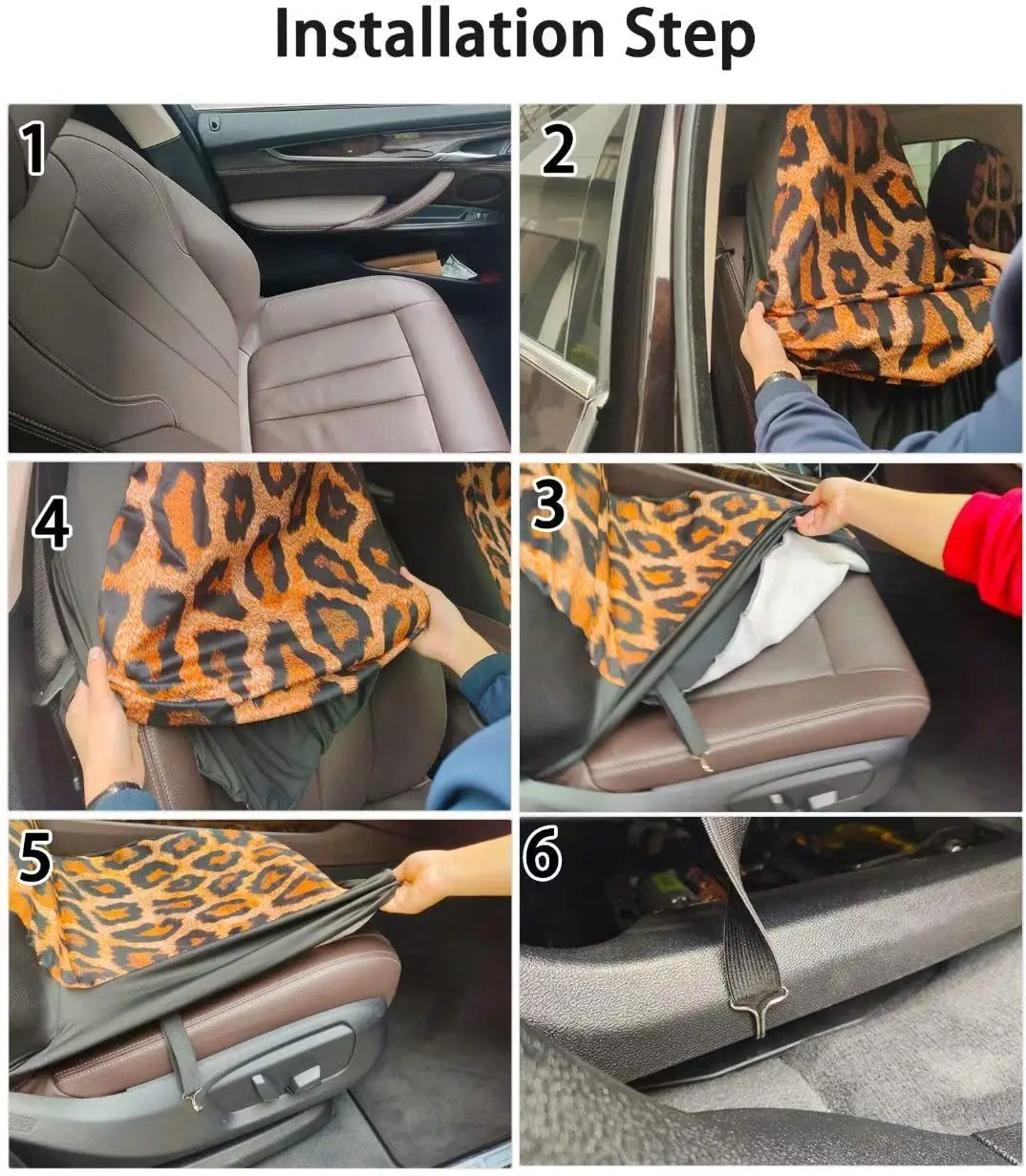 Installation Step

1

2

4

3

5

6