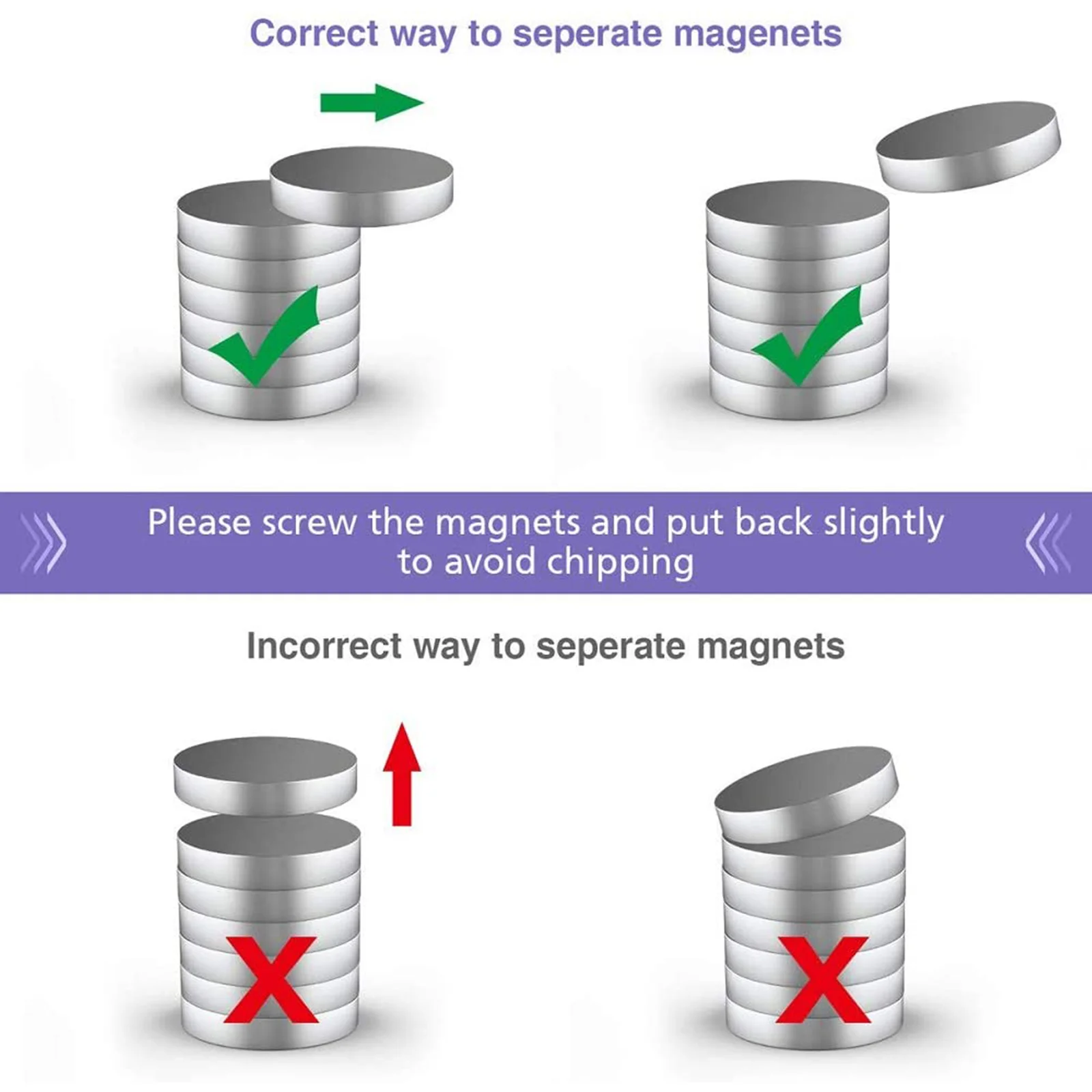 Correct way to seperate magenets

Please screw the magnets and put back slightly to avoid chipping

Incorrect way to seperate magnets