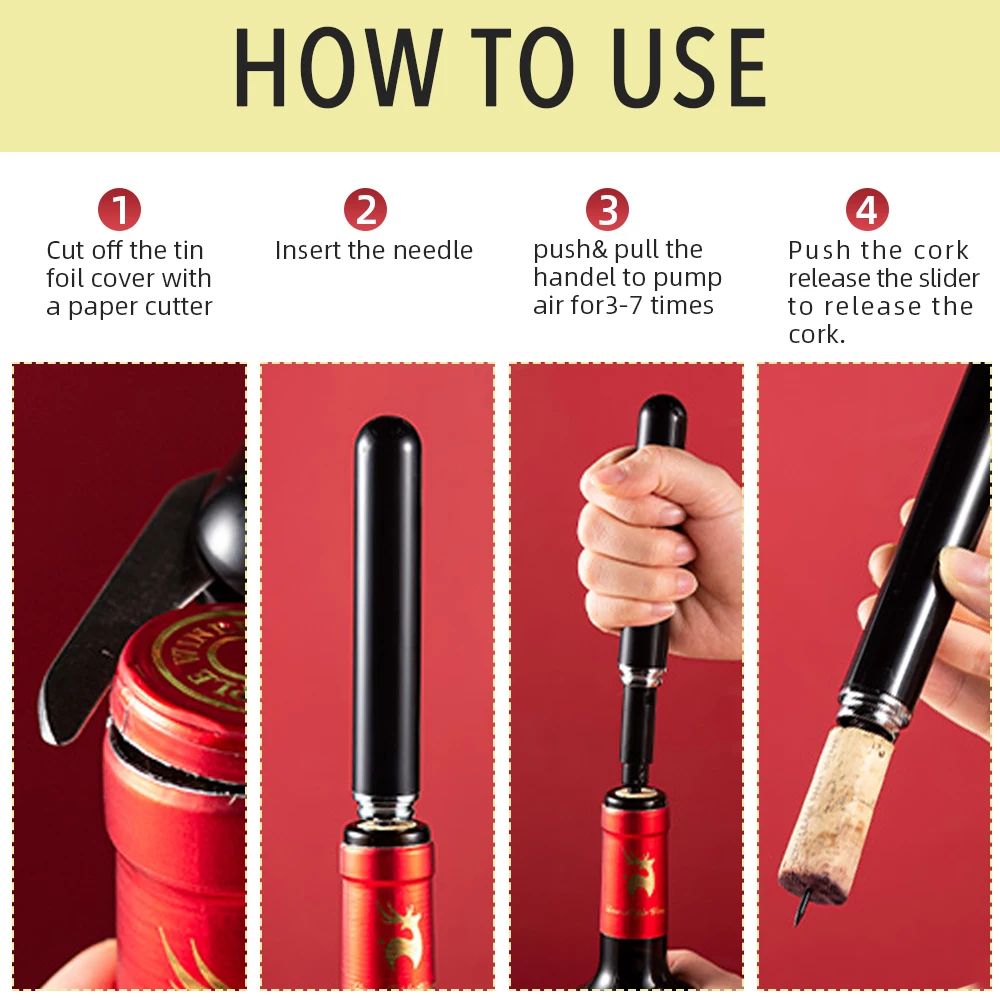 HOW TO USE

1
Cut off the tin foil cover with a paper cutter

2
Insert the needle

3
push& pull the handel to pump air for3-7 times

4
Push the cork release the slider to release the cork.