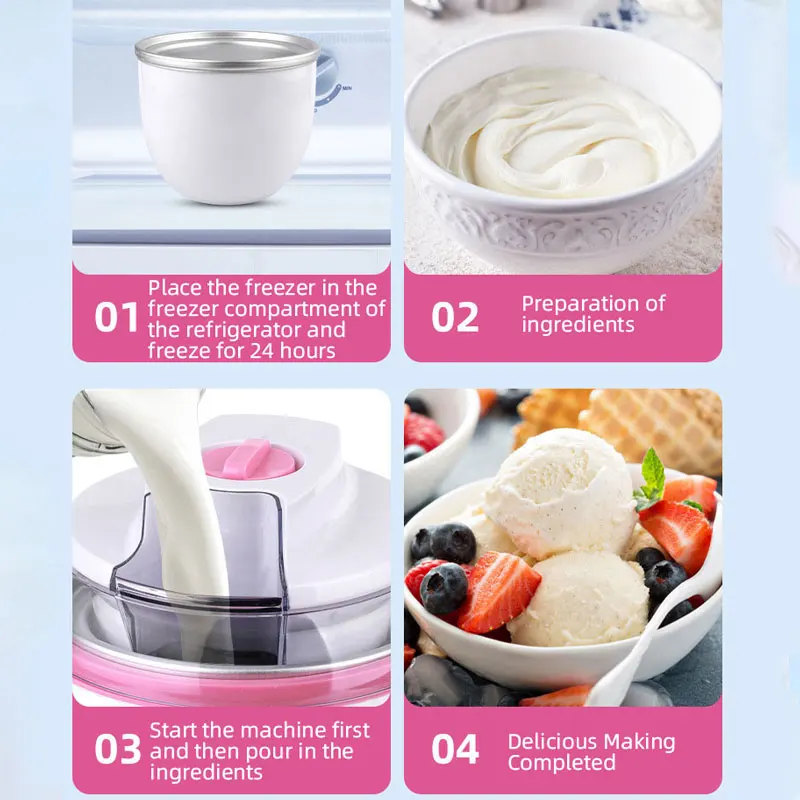 01 Place the freezer in the freezer compartment of the refrigerator and freeze for 24 hours

02 Preparation of ingredients

03 Start the machine first and then pour in the ingredients

04 Delicious Making Completed