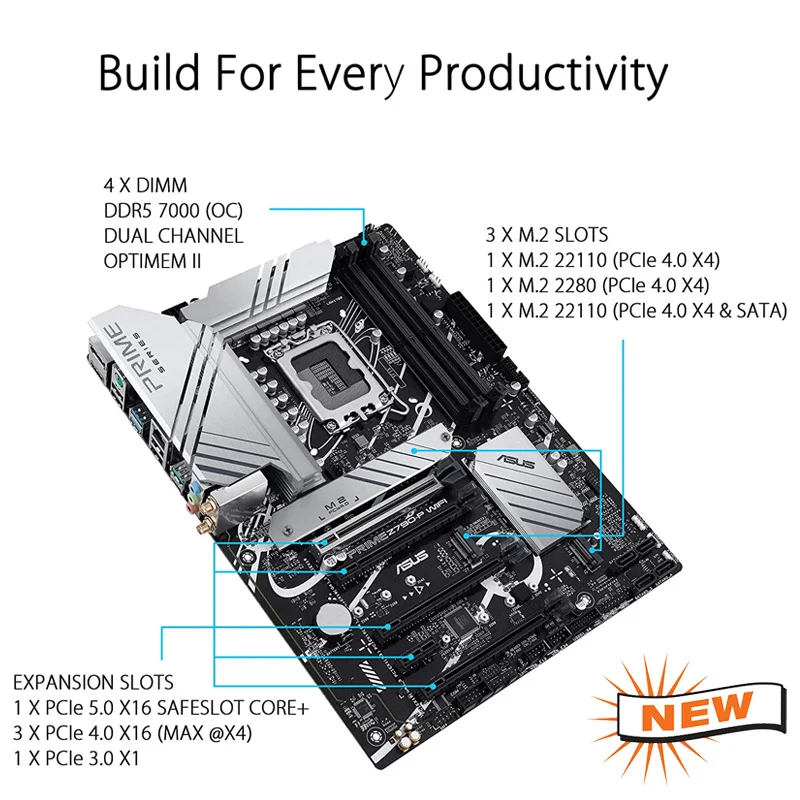 Build For Every Productivity

4 X DIMM
DDR5 7000 (OC)
DUAL CHANNEL
OPTIMEM II

3 X M.2 SLOTS
1 X M.2 22110 (PCIe 4.0 X4)
1 X M.2 2280 (PCIe 4.0 X4)
1 X M.2 22110 (PCIe 4.0 X4 & SATA)

PRIME SERIES

ASUS

M.2

PRIME Z790-P WIFI

ASUS

EXPANSION SLOTS
1 X PCIe 5.0 X16 SAFESLOT CORE+
3 X PCIe 4.0 X16 (MAX @X4)
1 X PCIe 3.0 X1

NEW