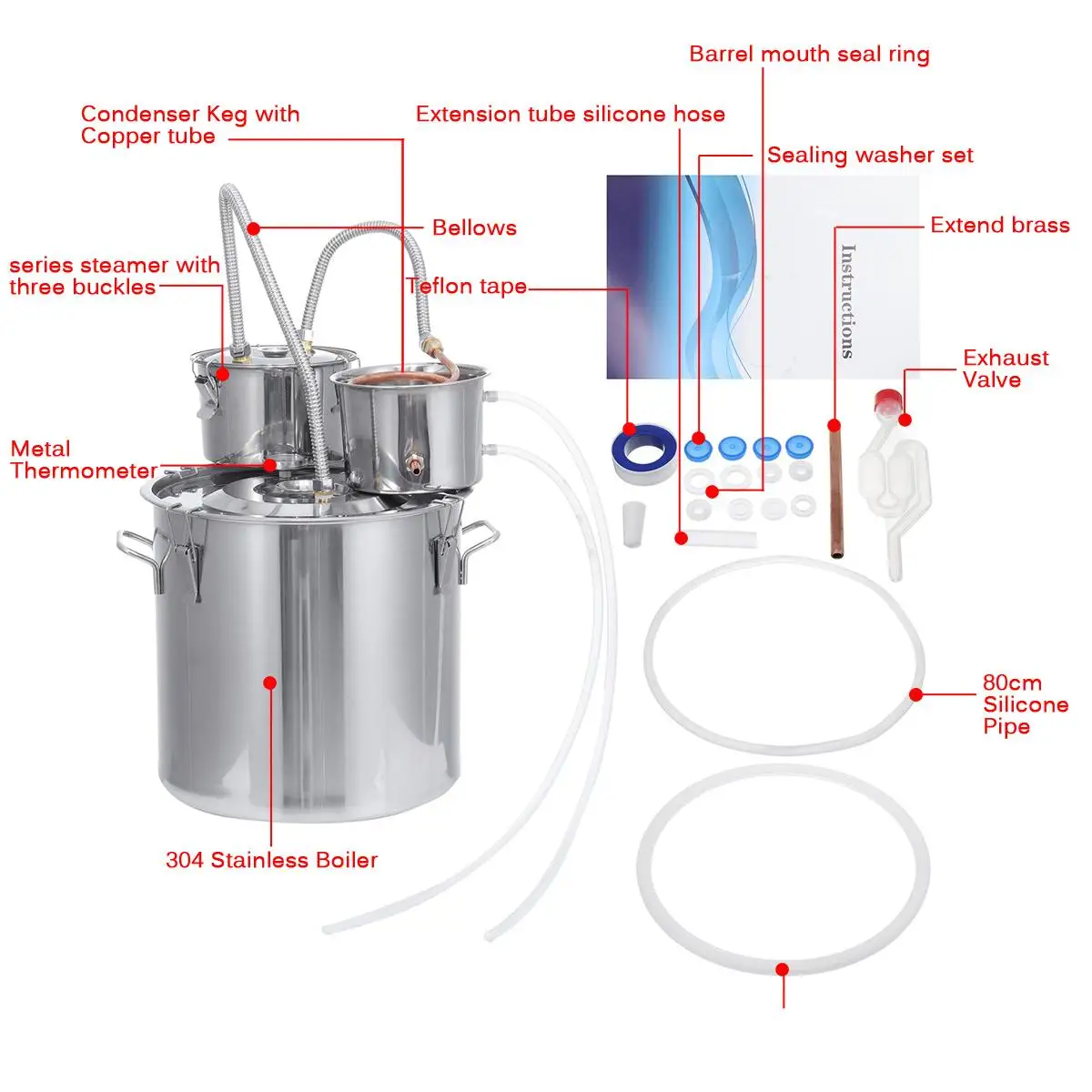 Barrel mouth seal ring

Condenser Keg with Copper tube

Extension tube silicone hose

Sealing washer set

Bellows

Extend brass

series steamer with three buckles

Teflon tape

Instructions

Exhaust Valve

Metal Thermometer

80cm Silicone Pipe

304 Stainless Boiler