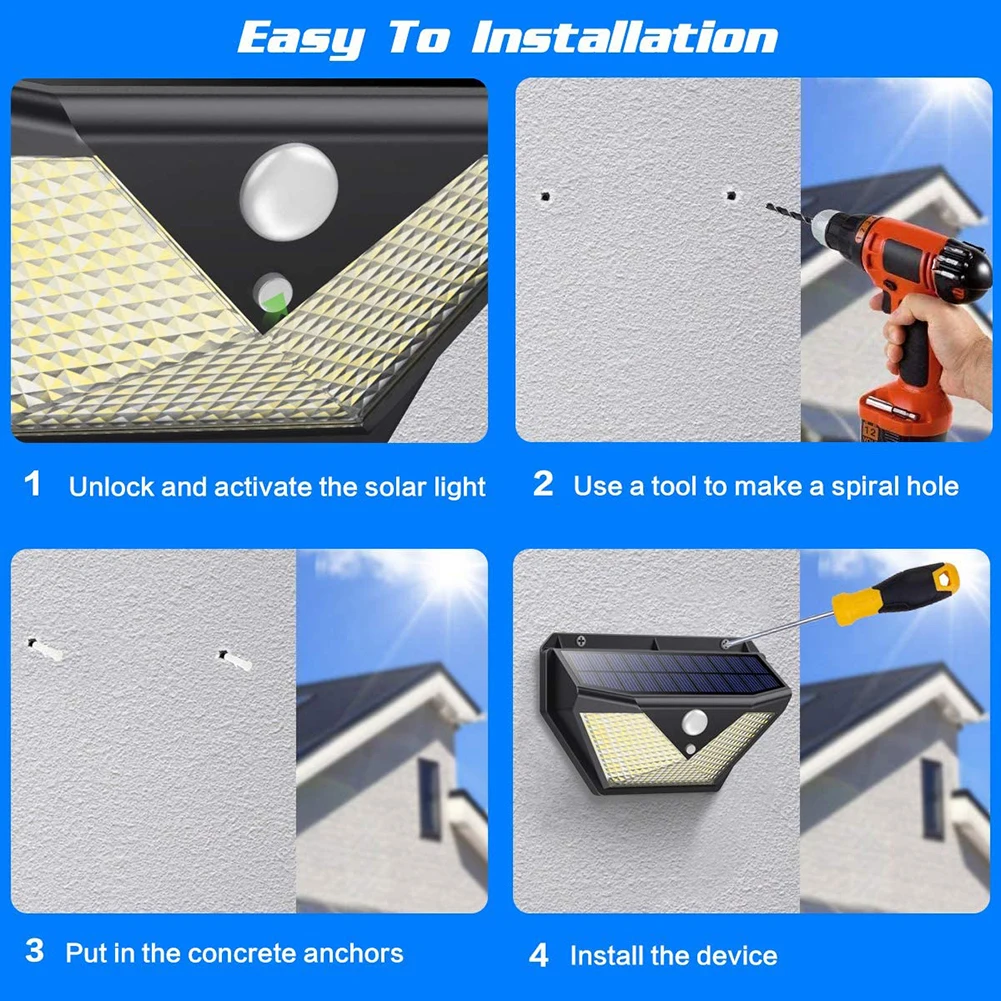 Easy To Installation

1 Unlock and activate the solar light

2 Use a tool to make a spiral hole

3 Put in the concrete anchors

4 Install the device