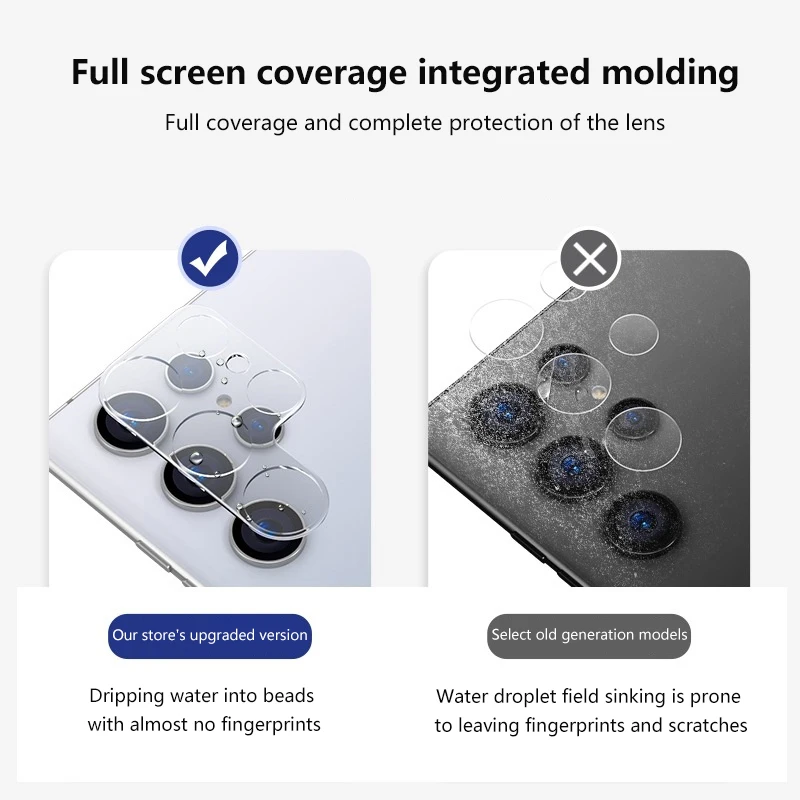 Full screen coverage integrated molding

Full coverage and complete protection of the lens

Our store's upgraded version

Dripping water into beads with almost no fingerprints

Select old generation models

Water droplet field sinking is prone to leaving fingerprints and scratches