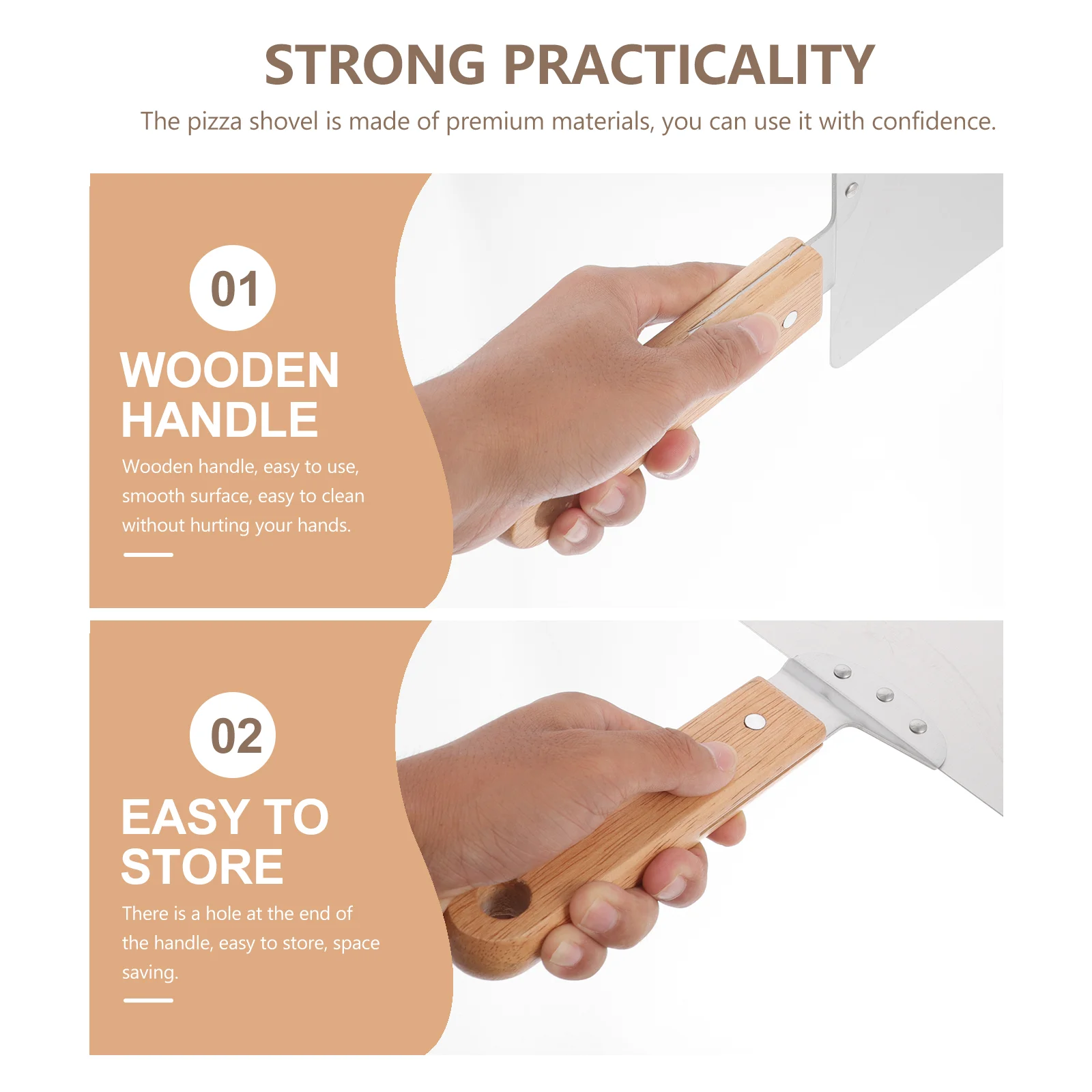 STRONG PRACTICALITY

The pizza shovel is made of premium materials, you can use it with confidence.

01

WOODEN HANDLE

Wooden handle, easy to use, smooth surface, easy to clean without hurting your hands.

02

EASY TO STORE

There is a hole at the end of the handle, easy to store, space saving.