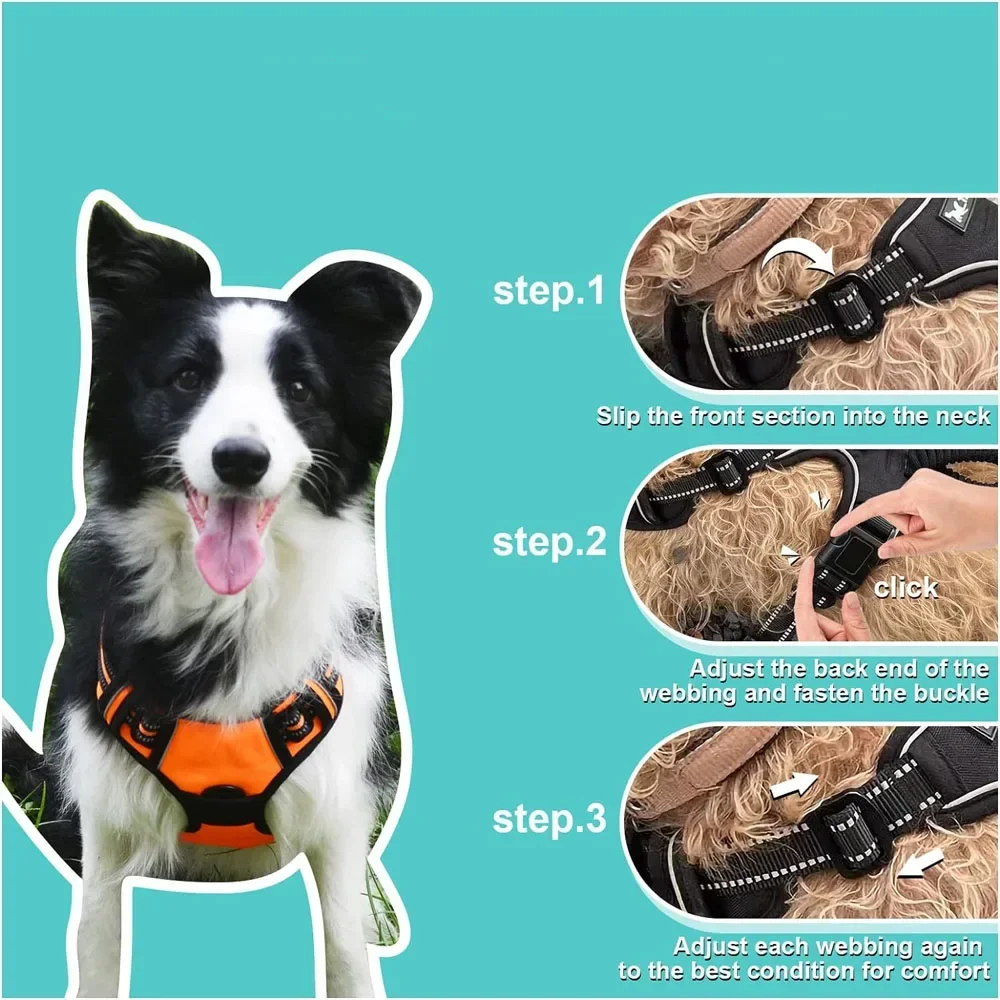 step.1

Slip the front section into the neck

step.2

click

Adjust the back end of the webbing and fasten the buckle

step.3

Adjust each webbing again to the best condition for comfort