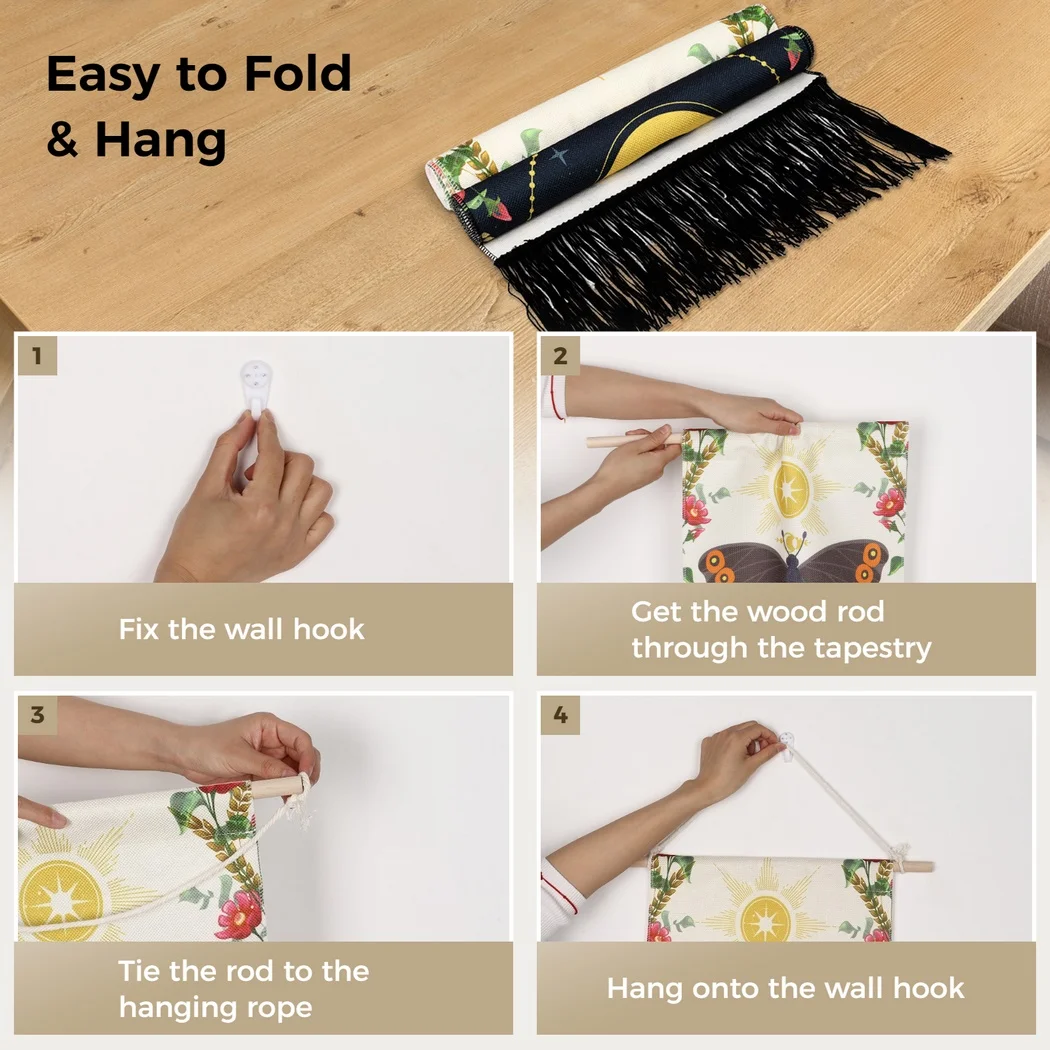 Easy to Fold & Hang

1

Fix the wall hook

2

Get the wood rod through the tapestry

3

Tie the rod to the hanging rope

4

Hang onto the wall hook