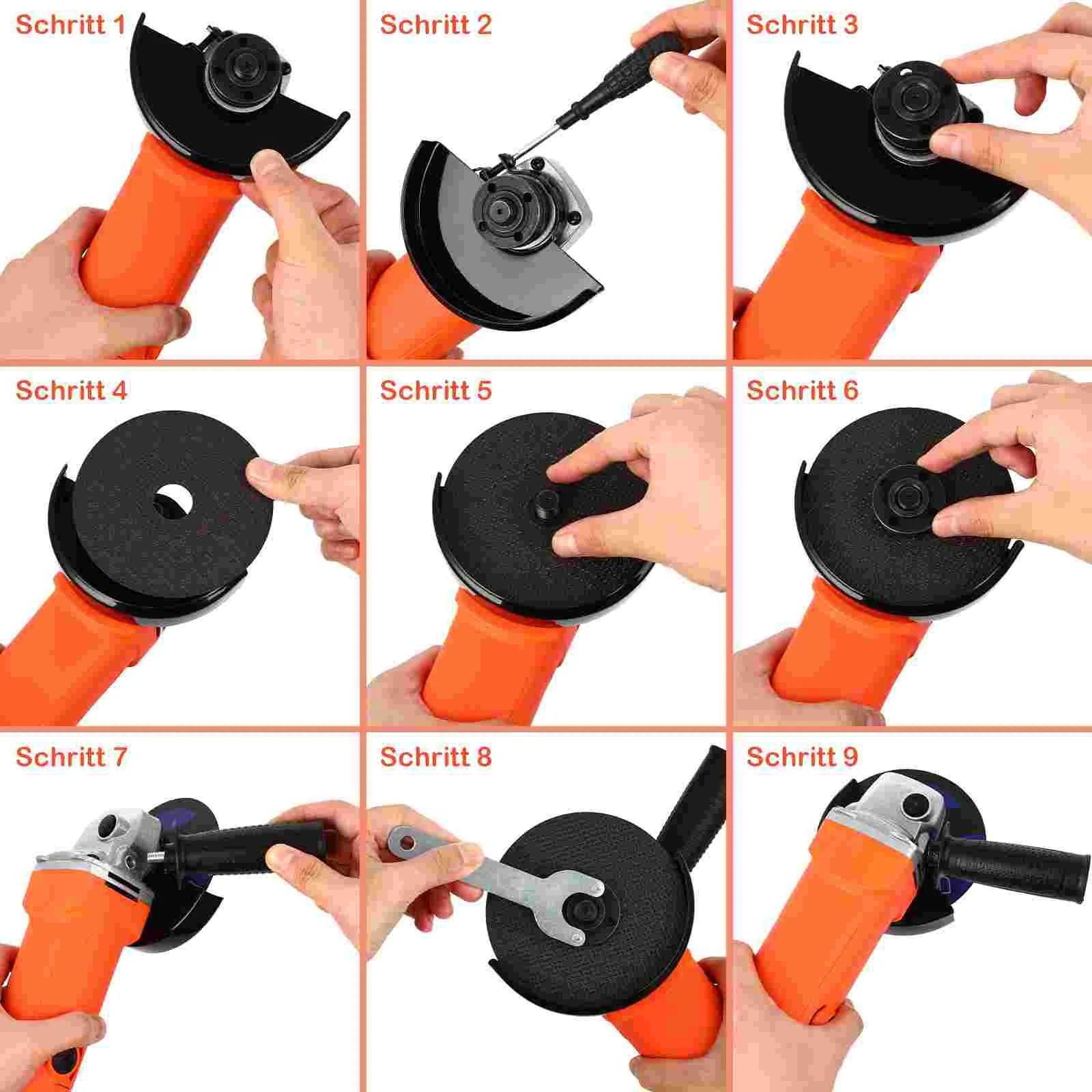 Schritt 1

Schritt 2

Schritt 3

Schritt 4

Schritt 5

Schritt 6

Schritt 7

Schritt 8

Schritt 9