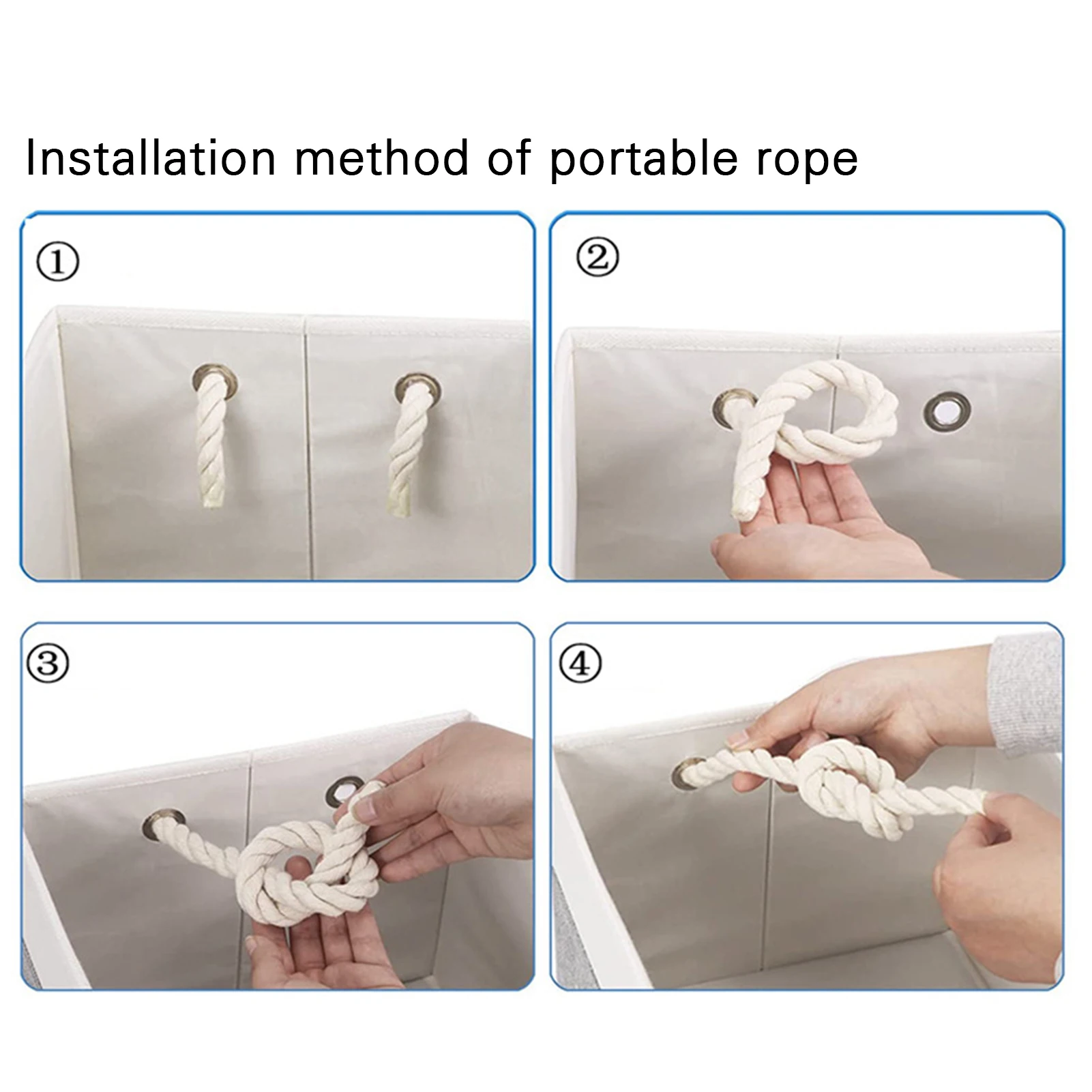 Installation method of portable rope

①

②

③

④