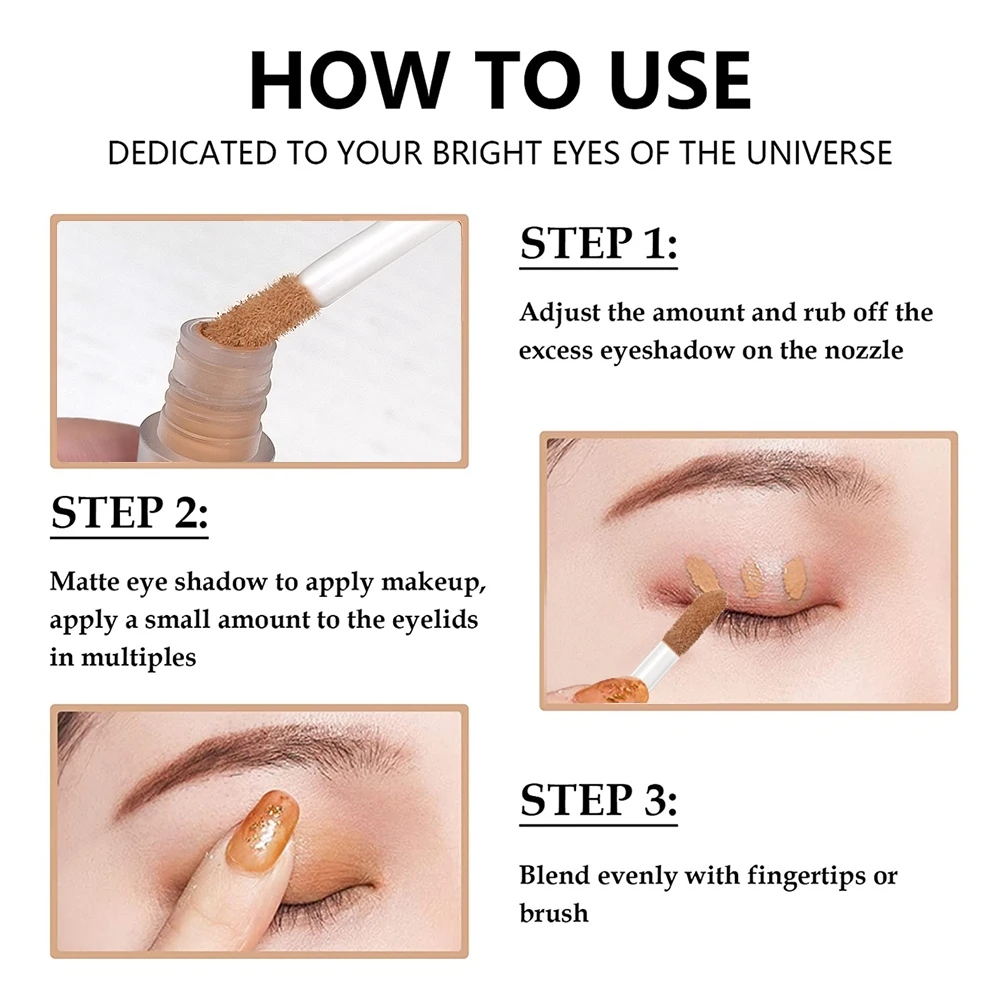 HOW TO USE

DEDICATED TO YOUR BRIGHT EYES OF THE UNIVERSE

STEP 1:

Adjust the amount and rub off the excess eyeshadow on the nozzle

STEP 2:

Matte eye shadow to apply makeup, apply a small amount to the eyelids in multiples

STEP 3:

Blend evenly with fingertips or brush